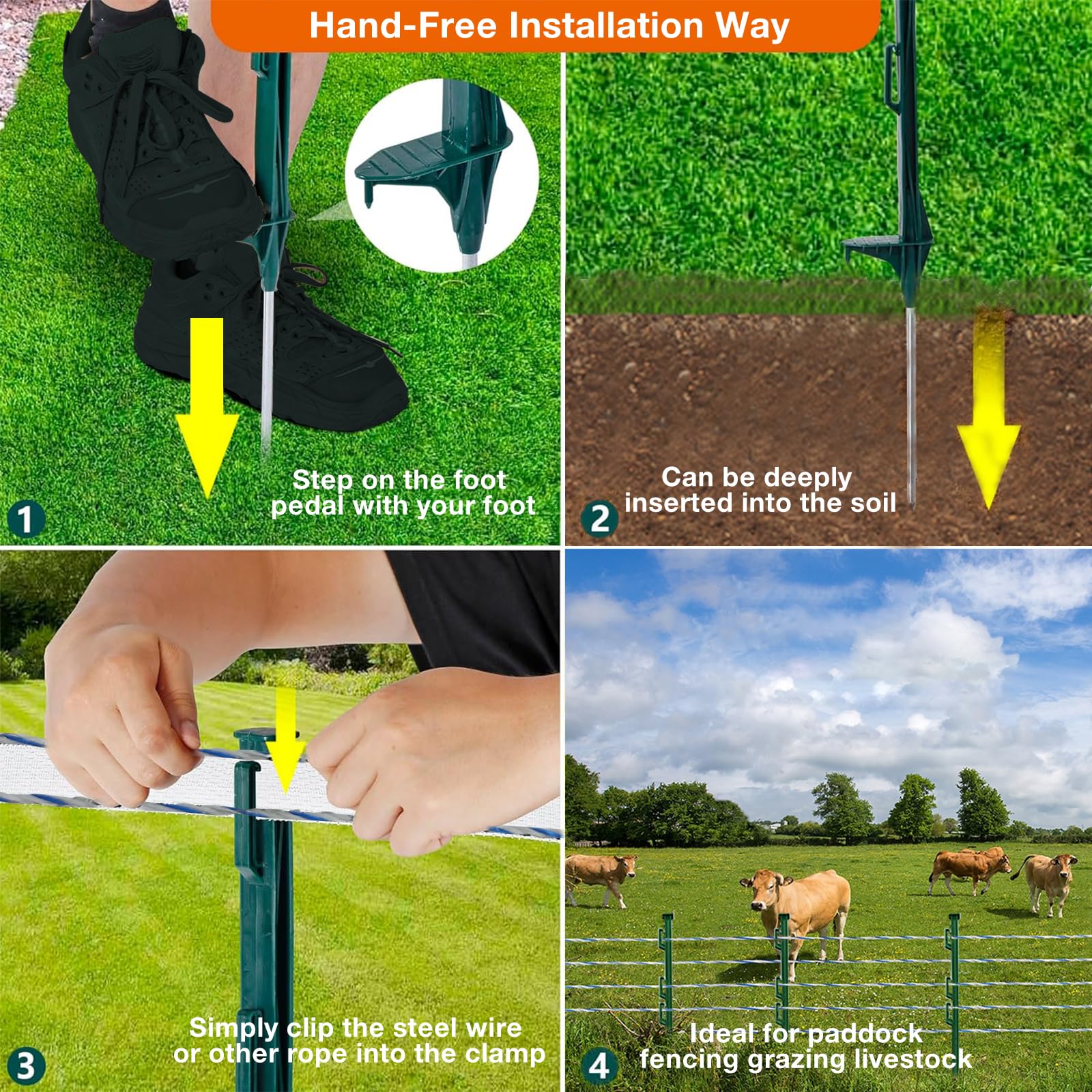 Hand-Free Installation Way

1
Step on the foot pedal with your foot

2
Can be deeply inserted into the soil

3
Simply clip the steel wire or other rope into the clamp

4
Ideal for paddock fencing grazing livestock