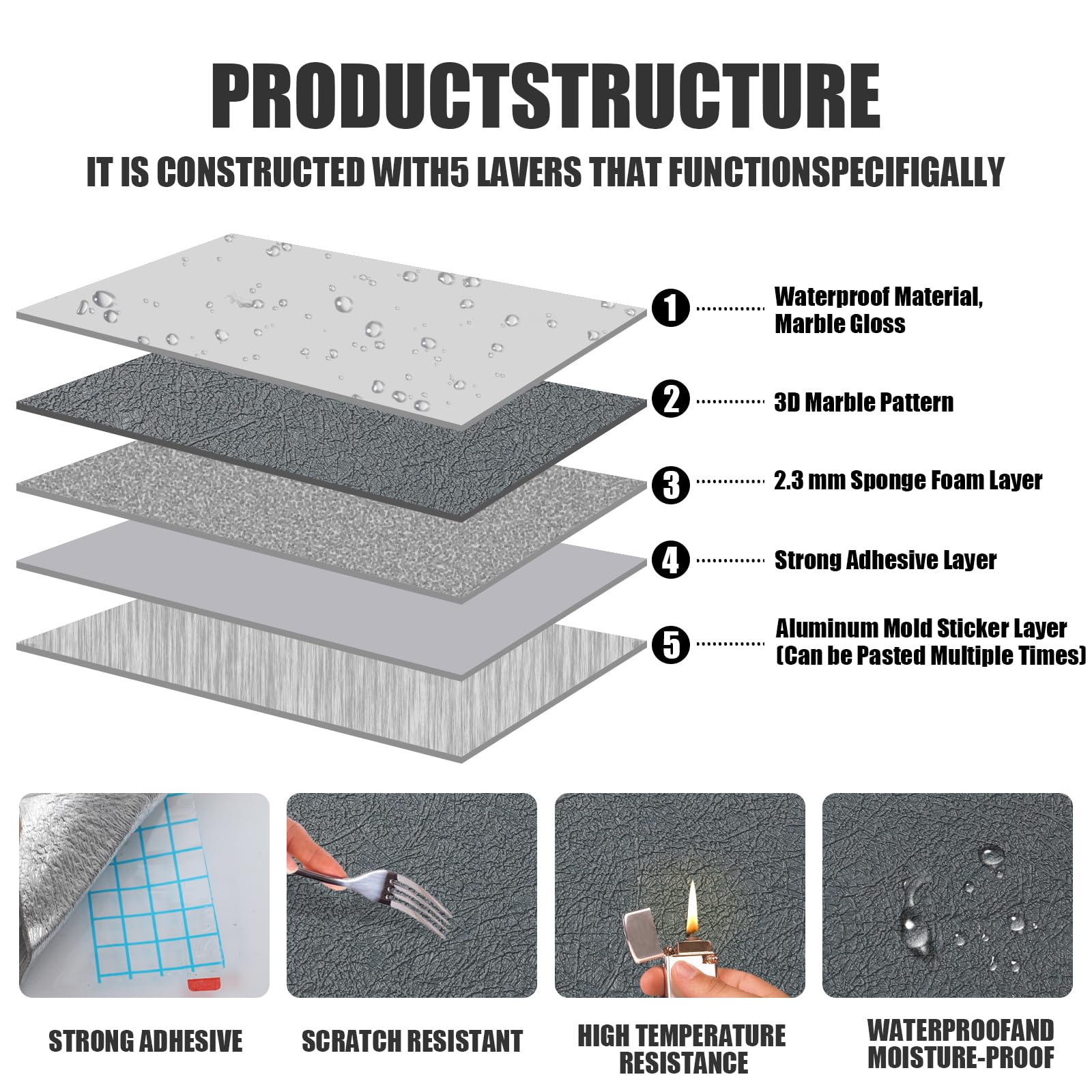 PRODUCTSTRUCTURE

IT IS CONSTRUCTED WITH5 LAVERS THAT FUNCTIONSPECIFIGALLY

1 Waterproof Material, Marble Gloss

2 3D Marble Pattern

3 2.3 mm Sponge Foam Layer

4 Strong Adhesive Layer

5 Aluminum Mold Sticker Layer (Can be Pasted Multiple Times)

STRONG ADHESIVE

SCRATCH RESISTANT

HIGH TEMPERATURE RESISTANCE

WATERPROOFAND MOISTURE-PROOF