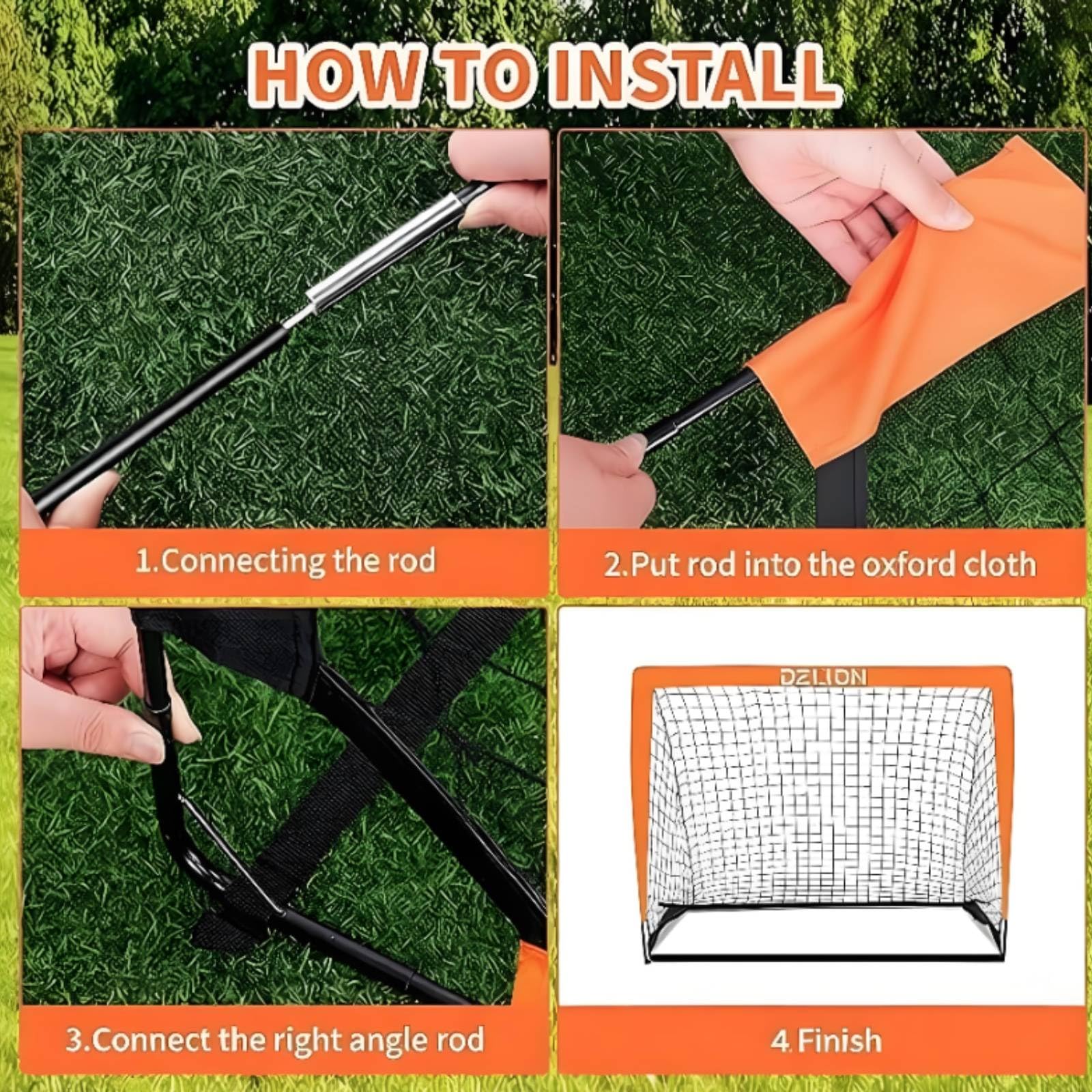 HOW TO INSTALL

1.Connecting the rod

2.Put rod into the oxford cloth

3.Connect the right angle rod

DZLION

4.Finish