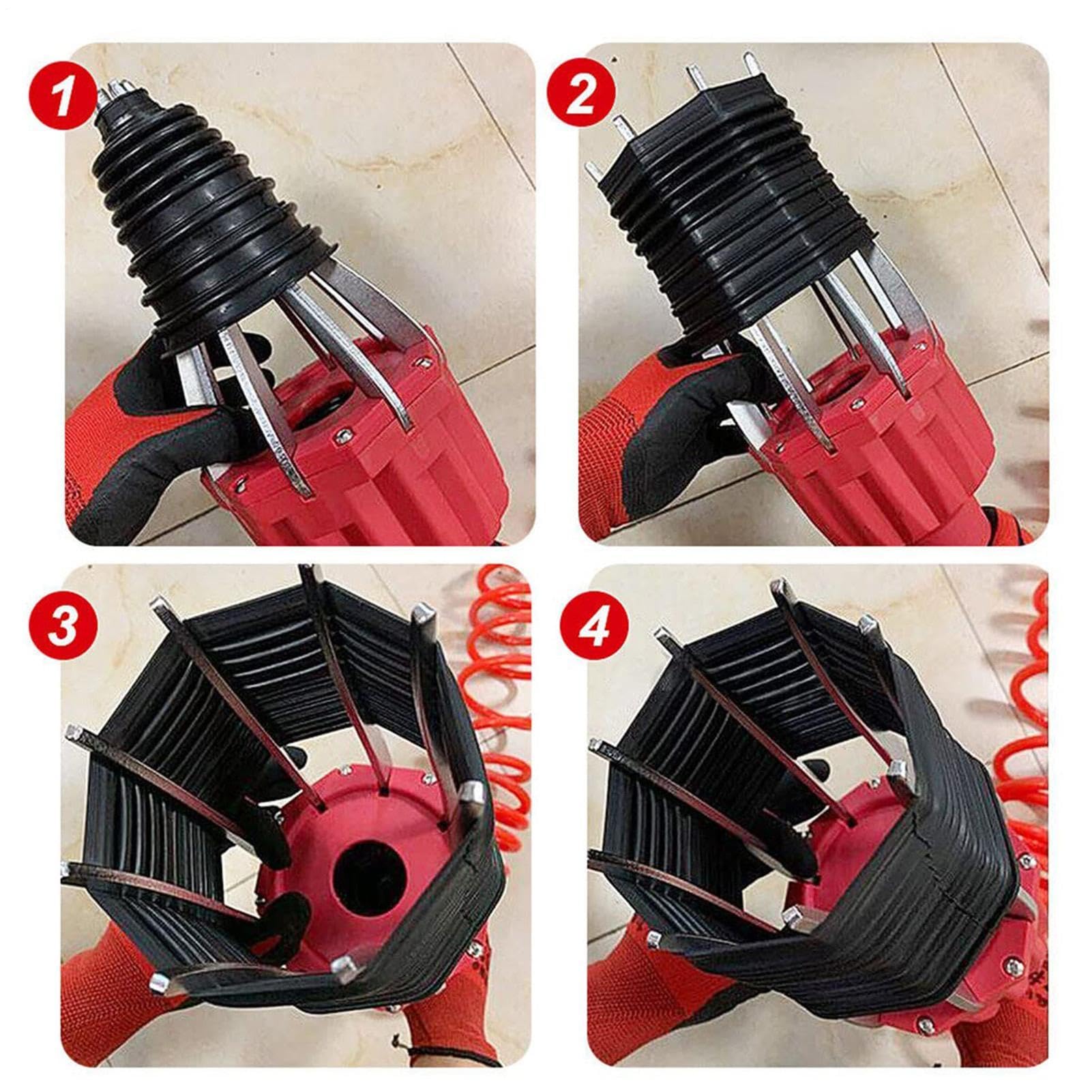 1
2
3
4