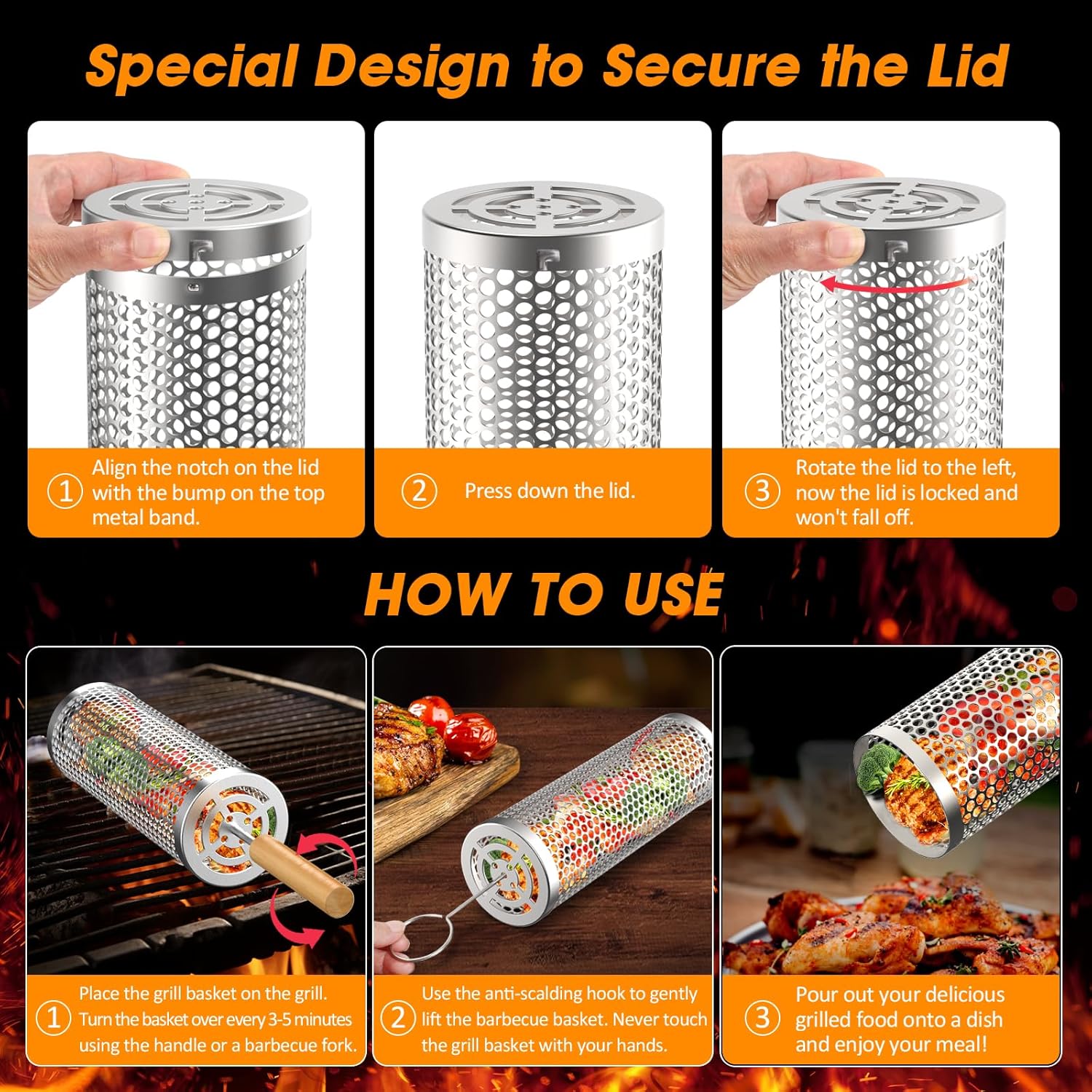 Special Design to Secure the Lid

① Align the notch on the lid with the bump on the top metal band.

② Press down the lid.

③ Rotate the lid to the left, now the lid is locked and won't fall off.

HOW TO USE

① Place the grill basket on the grill. Turn the basket over every 3-5 minutes using the handle or a barbecue fork.

② Use the anti-scalding hook to gently lift the barbecue basket. Never touch the grill basket with your hands.

③ Pour out your delicious grilled food onto a dish and enjoy your meal!