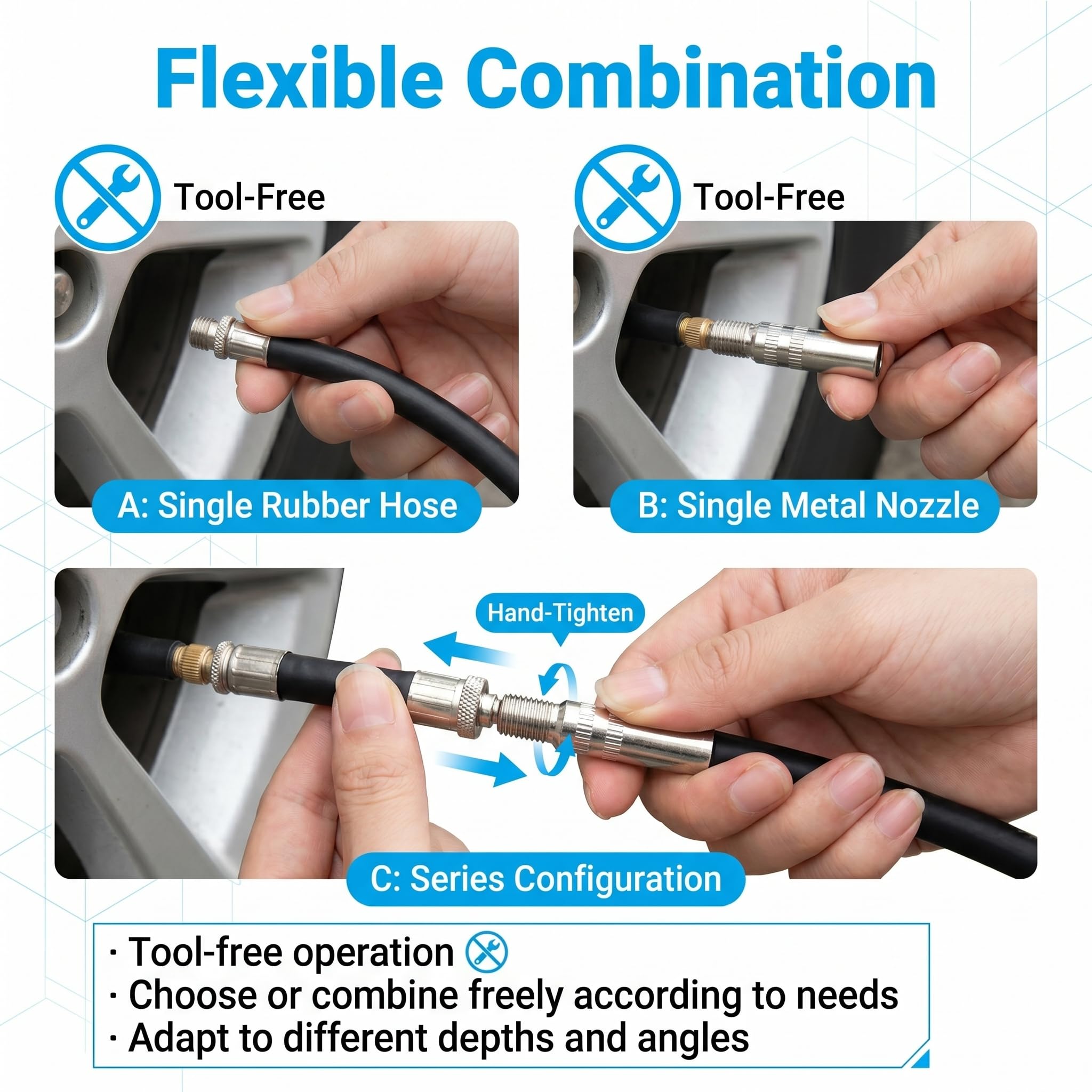 Flexible Combination

Tool-Free

A: Single Rubber Hose

Tool-Free

B: Single Metal Nozzle

Hand-Tighten

C: Series Configuration

· Tool-free operation
· Choose or combine freely according to needs
· Adapt to different depths and angles