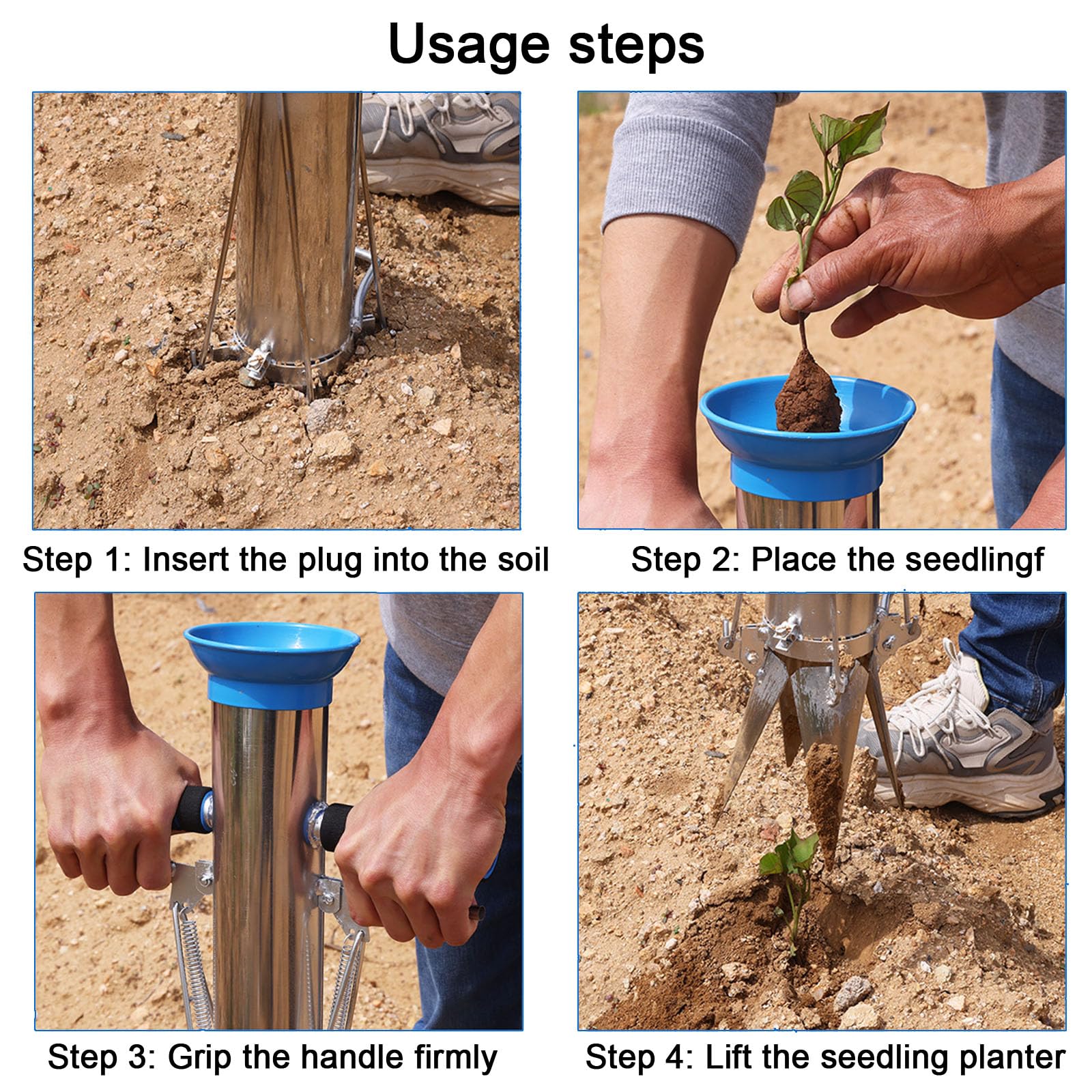 Usage steps

Step 1: Insert the plug into the soil

Step 2: Place the seedlingf

Step 3: Grip the handle firmly

Step 4: Lift the seedling planter