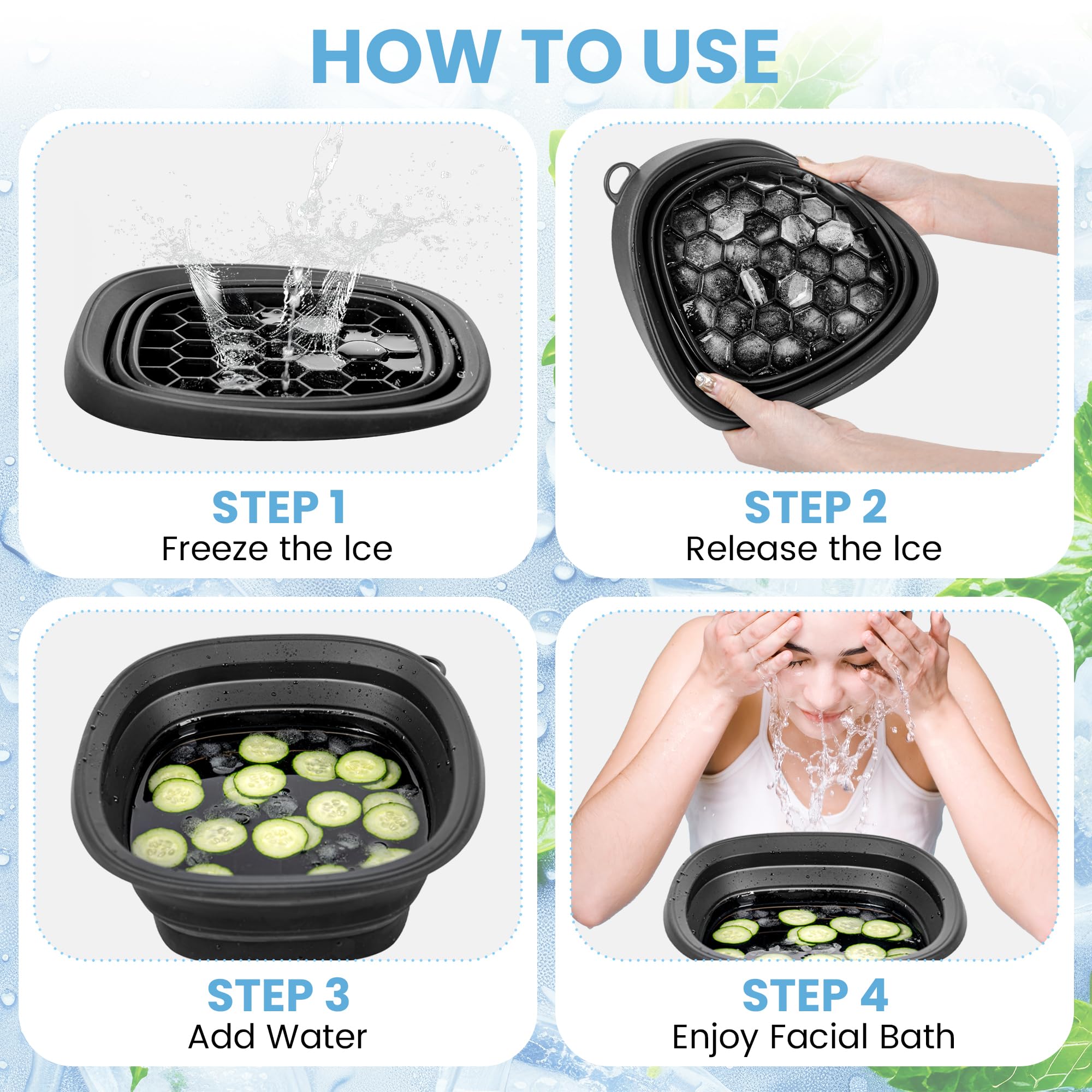 HOW TO USE

STEP 1
Freeze the Ice

STEP 2
Release the Ice

STEP 3
Add Water

STEP 4
Enjoy Facial Bath