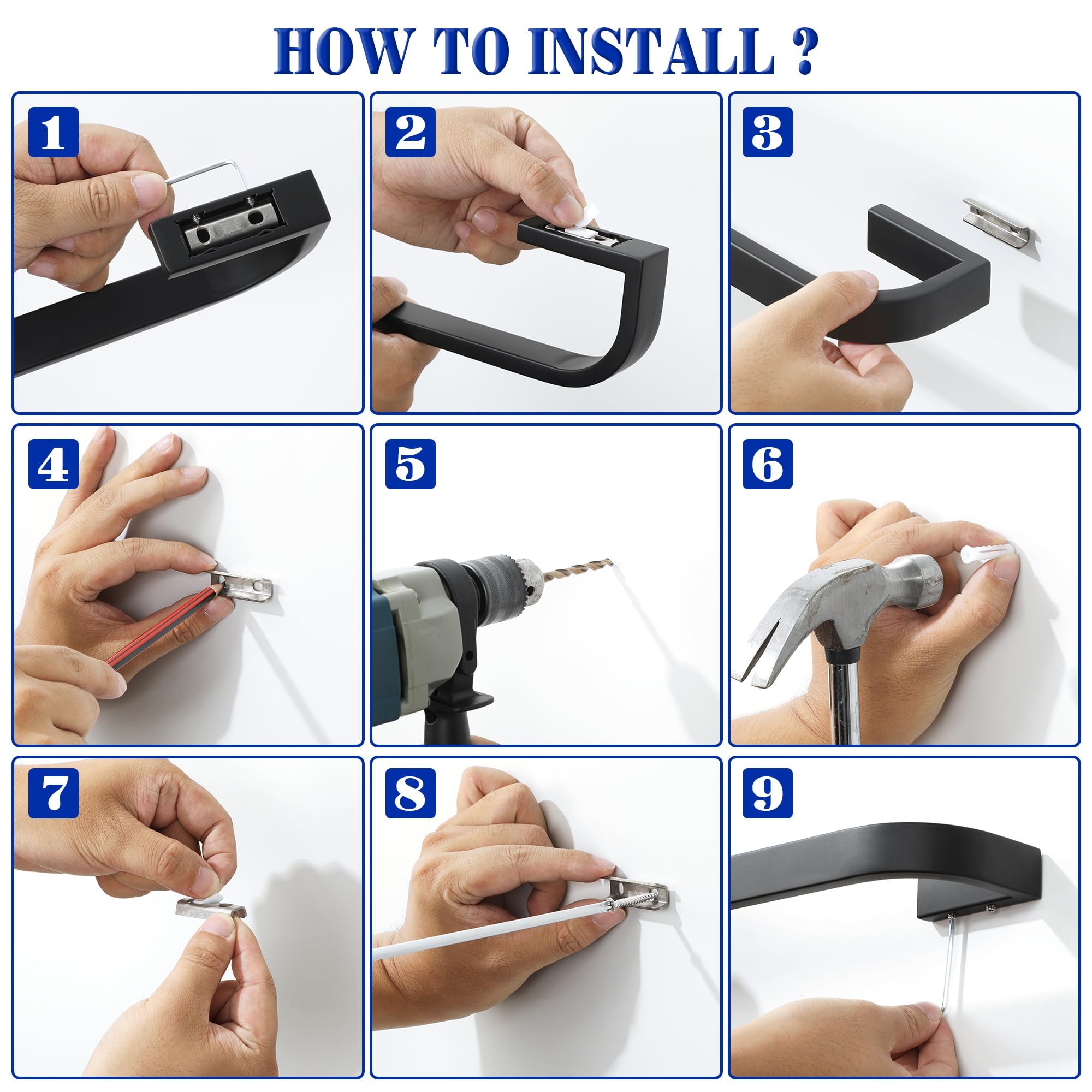 HOW TO INSTALL ?

1

2

3

4

5

6

7

8

9