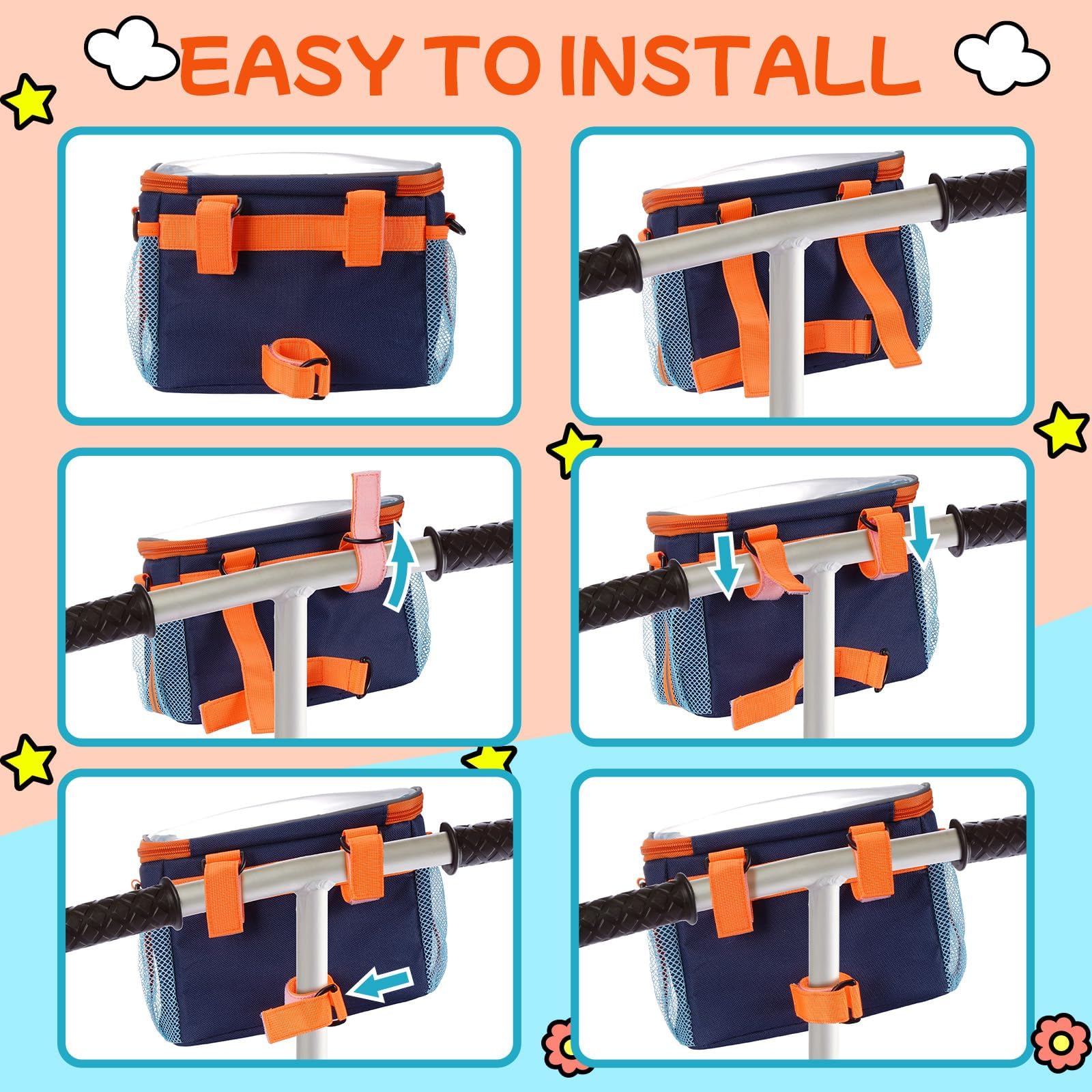 EASY TO INSTALL