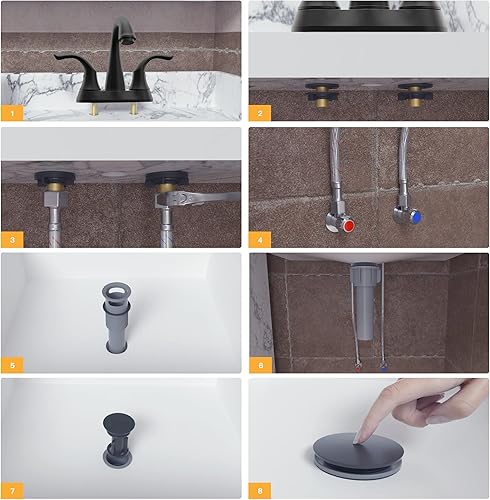 1
2
3
4
5
6
7
8