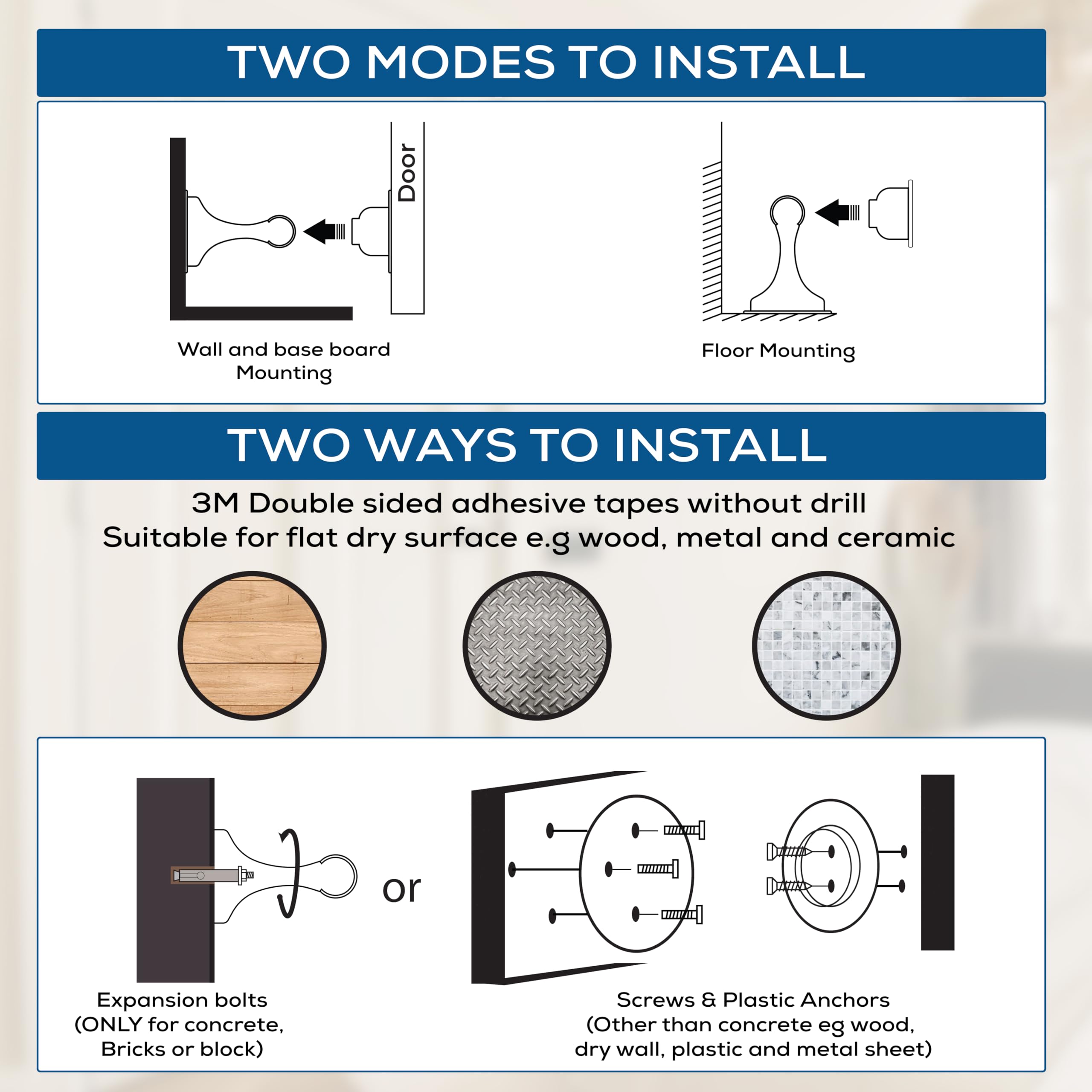 TWO MODES TO INSTALL

Door

Wall and base board Mounting

Floor Mounting

TWO WAYS TO INSTALL

3M Double sided adhesive tapes without drill
Suitable for flat dry surface e.g wood, metal and ceramic

or

Expansion bolts
(ONLY for concrete, Bricks or block)

Screws & Plastic Anchors
(Other than concrete eg wood, dry wall, plastic and metal sheet)