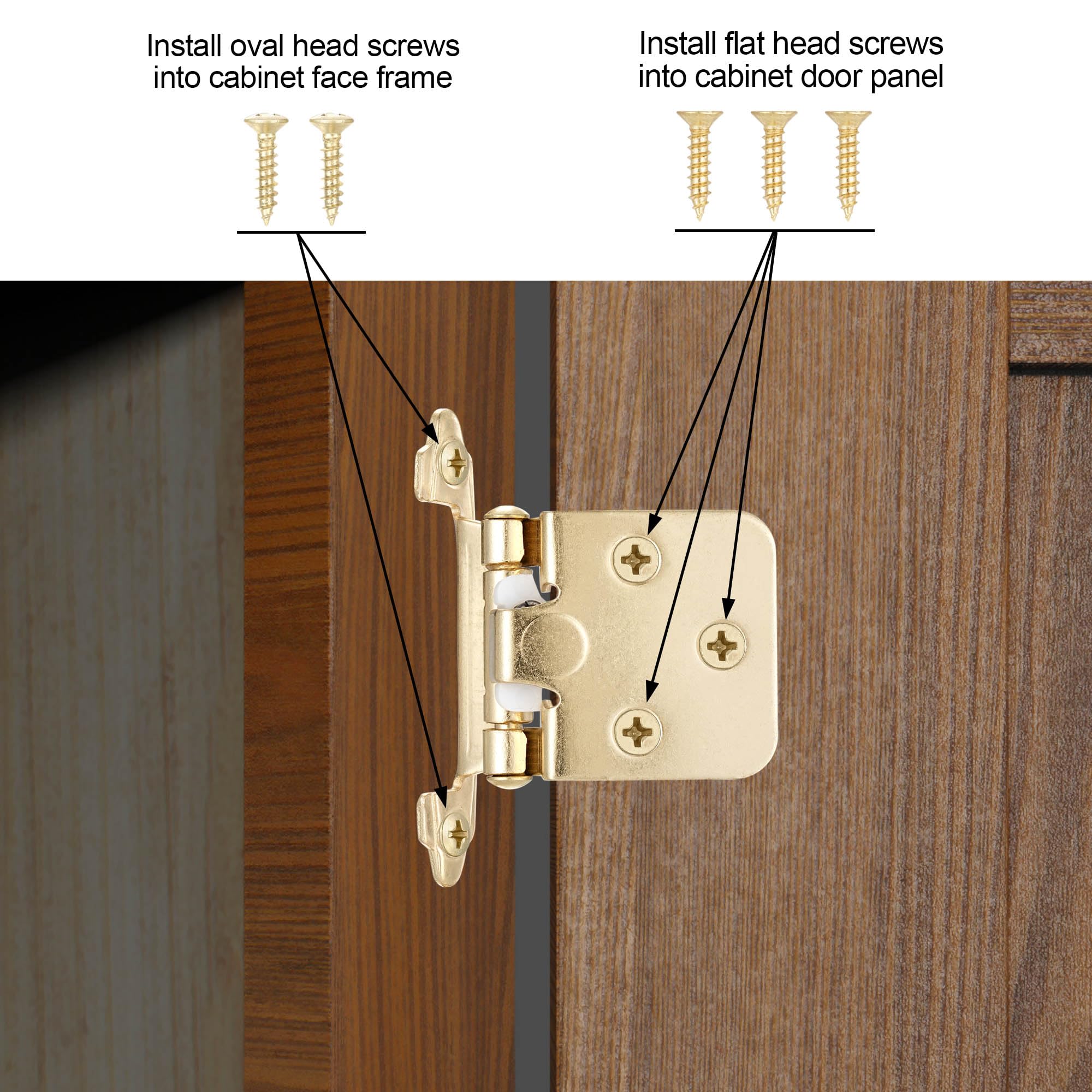 Install oval head screws into cabinet face frame

Install flat head screws into cabinet door panel