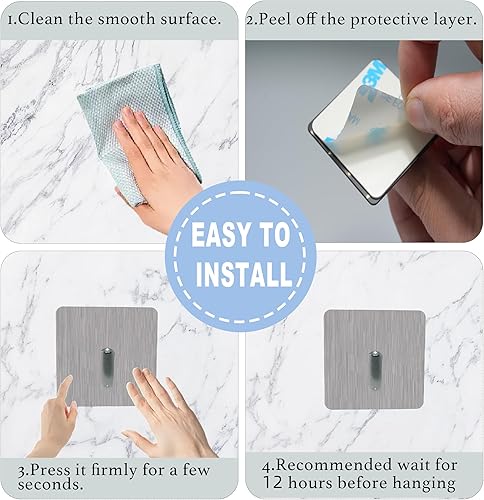 1.Clean the smooth surface.

2.Peel off the protective layer.

3M

EASY TO INSTALL

3.Press it firmly for a few seconds.

4.Recommended wait for 12 hours before hanging