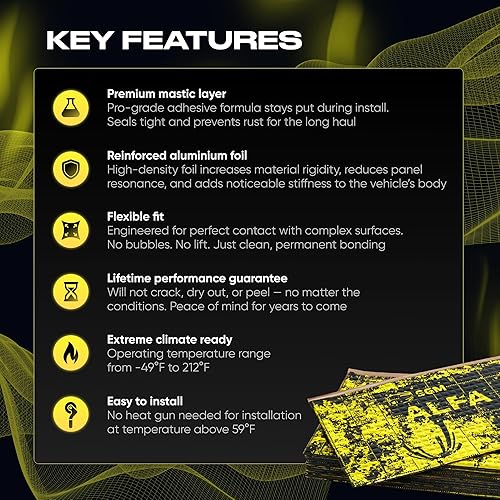 KEY FEATURES

Premium mastic layer
Pro-grade adhesive formula stays put during install. Seals tight and prevents rust for the long haul

Reinforced aluminium foil
High-density foil increases material rigidity, reduces panel resonance, and adds noticeable stiffness to the vehicle's body

Flexible fit
Engineered for perfect contact with complex surfaces. No bubbles. No lift. Just clean, permanent bonding

Lifetime performance guarantee
Will not crack, dry out, or peel — no matter the conditions. Peace of mind for years to come

Extreme climate ready
Operating temperature range from -49°F to 212°F

Easy to install
No heat gun needed for installation at temperature above 59°F

SGM ALFA