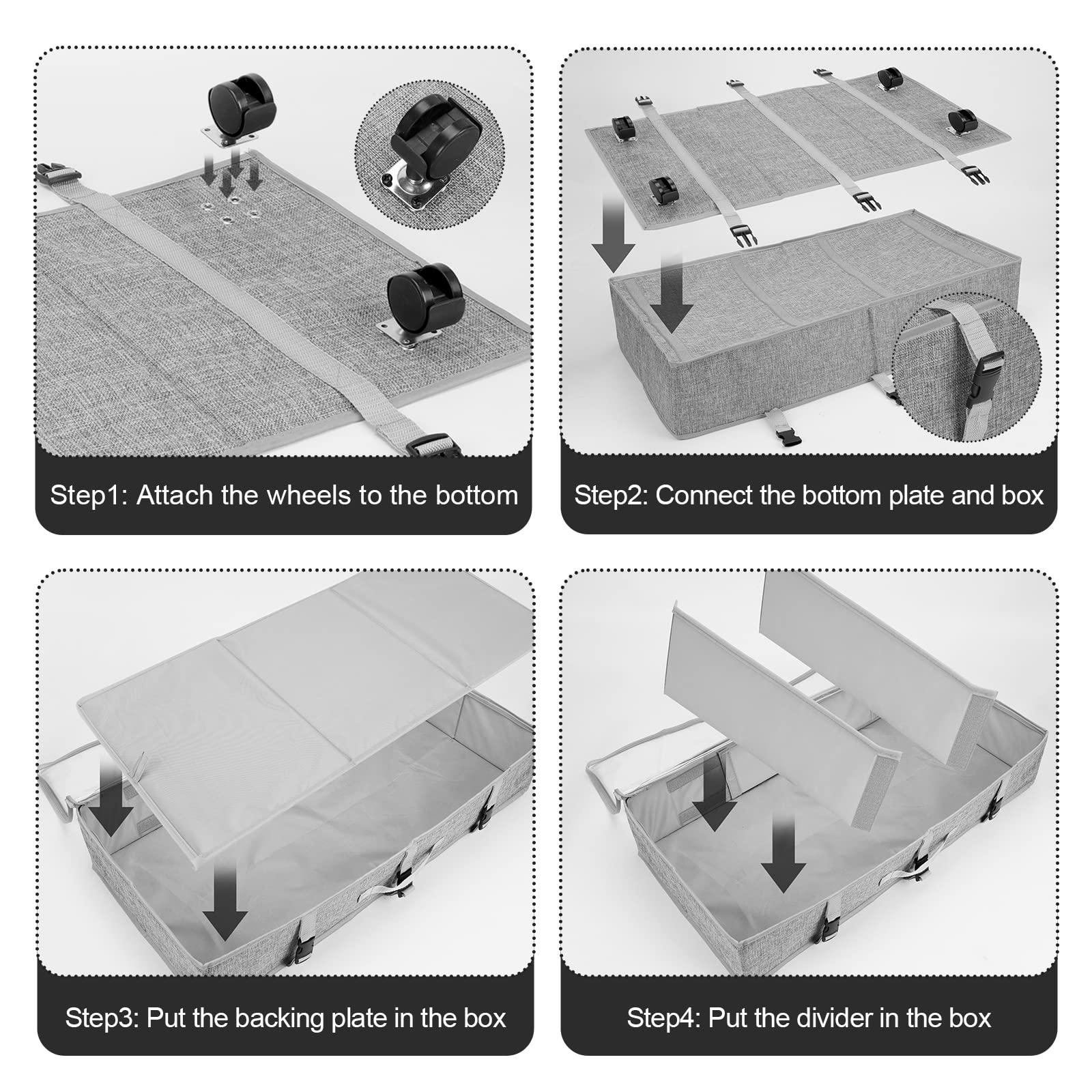 Step1: Attach the wheels to the bottom

Step2: Connect the bottom plate and box

Step3: Put the backing plate in the box

Step4: Put the divider in the box