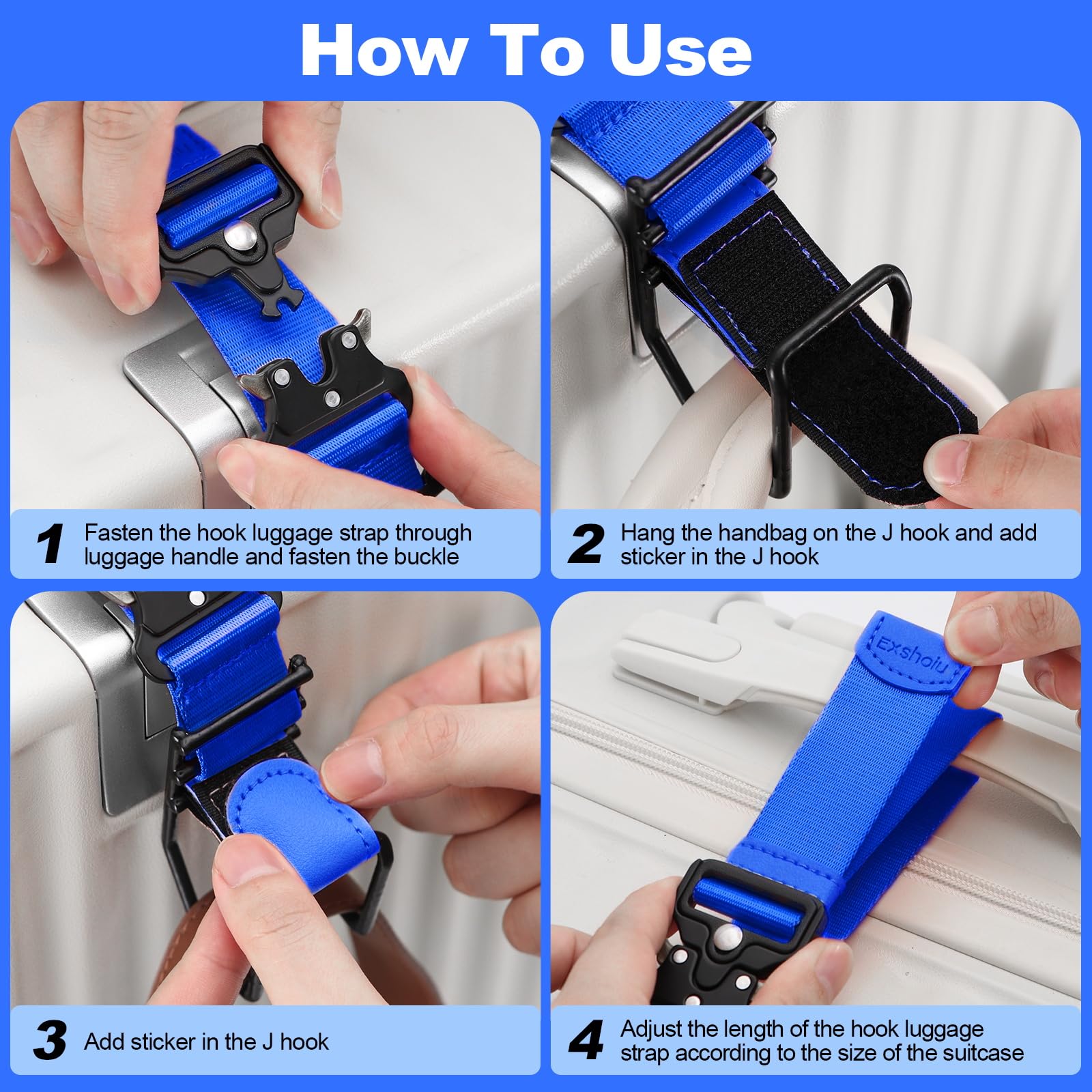 How To Use

1 Fasten the hook luggage strap through luggage handle and fasten the buckle

2 Hang the handbag on the J hook and add sticker in the J hook

Exshoiu

3 Add sticker in the J hook

4 Adjust the length of the hook luggage strap according to the size of the suitcase