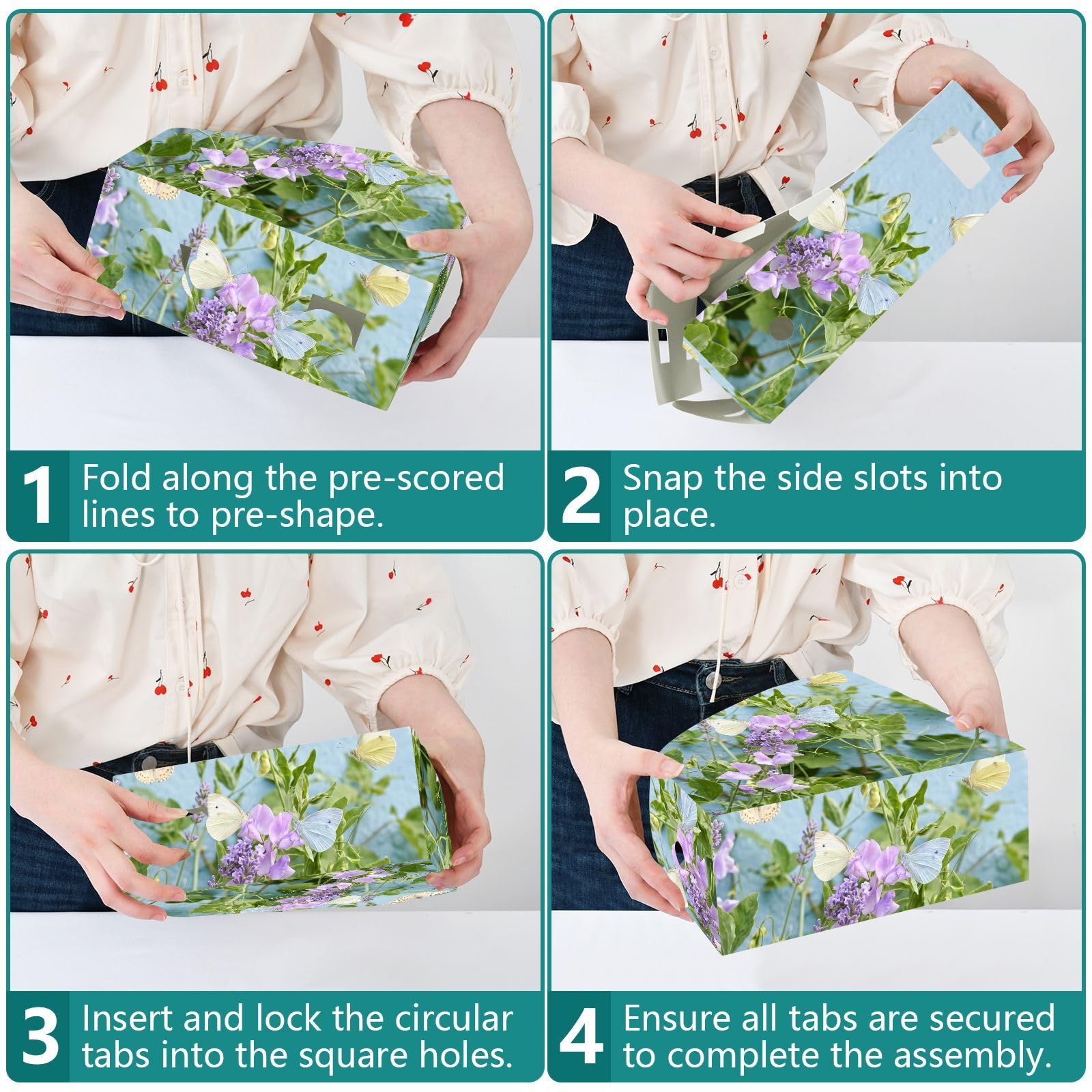 1 Fold along the pre-scored lines to pre-shape.

2 Snap the side slots into place.

3 Insert and lock the circular tabs into the square holes.

4 Ensure all tabs are secured to complete the assembly.