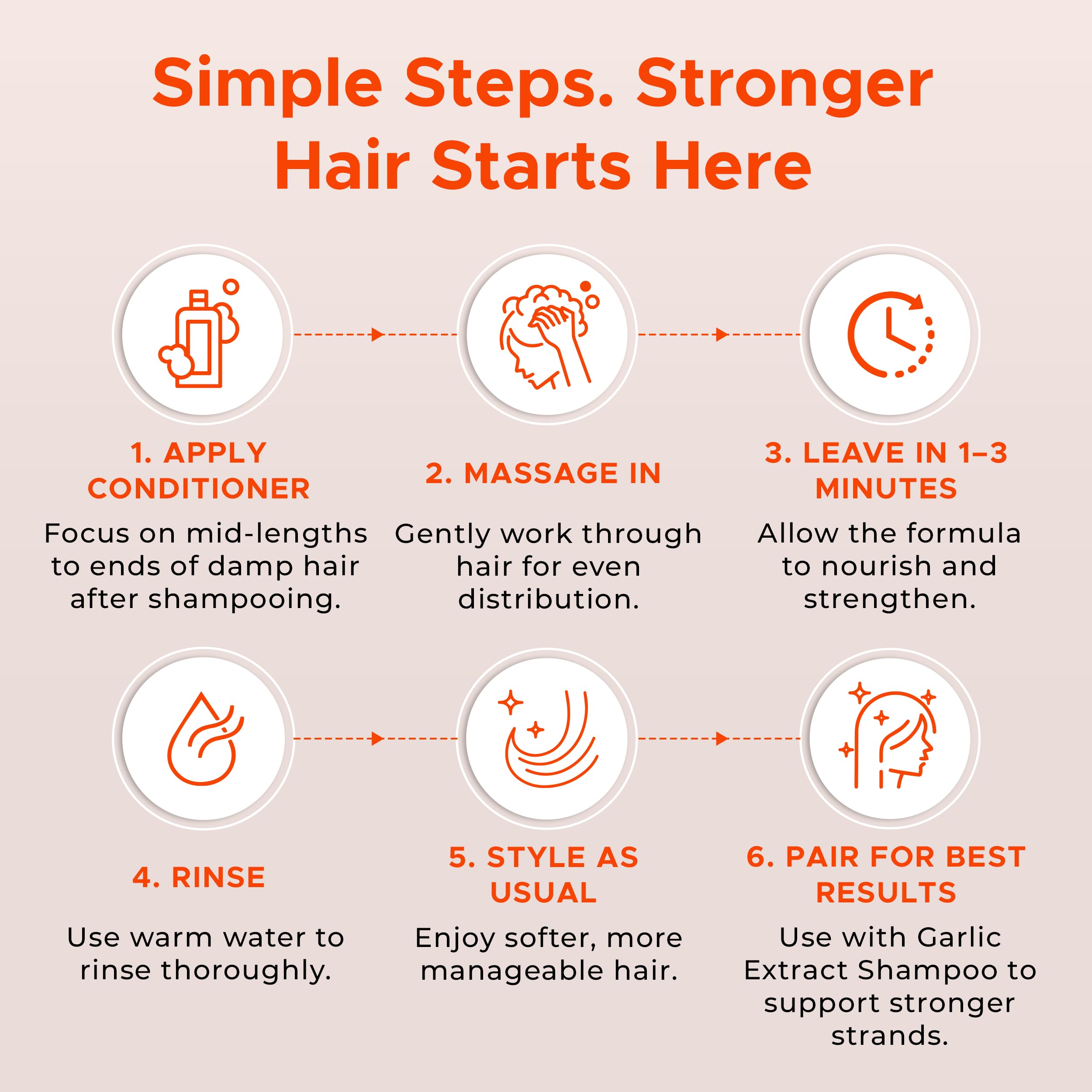 Simple Steps. Stronger Hair Starts Here

1. APPLY CONDITIONER

Focus on mid-lengths to ends of damp hair after shampooing.

2. MASSAGE IN

Gently work through hair for even distribution.

3. LEAVE IN 1–3 MINUTES

Allow the formula to nourish and strengthen.

4. RINSE

Use warm water to rinse thoroughly.

5. STYLE AS USUAL

Enjoy softer, more manageable hair.

6. PAIR FOR BEST RESULTS

Use with Garlic Extract Shampoo to support stronger strands.