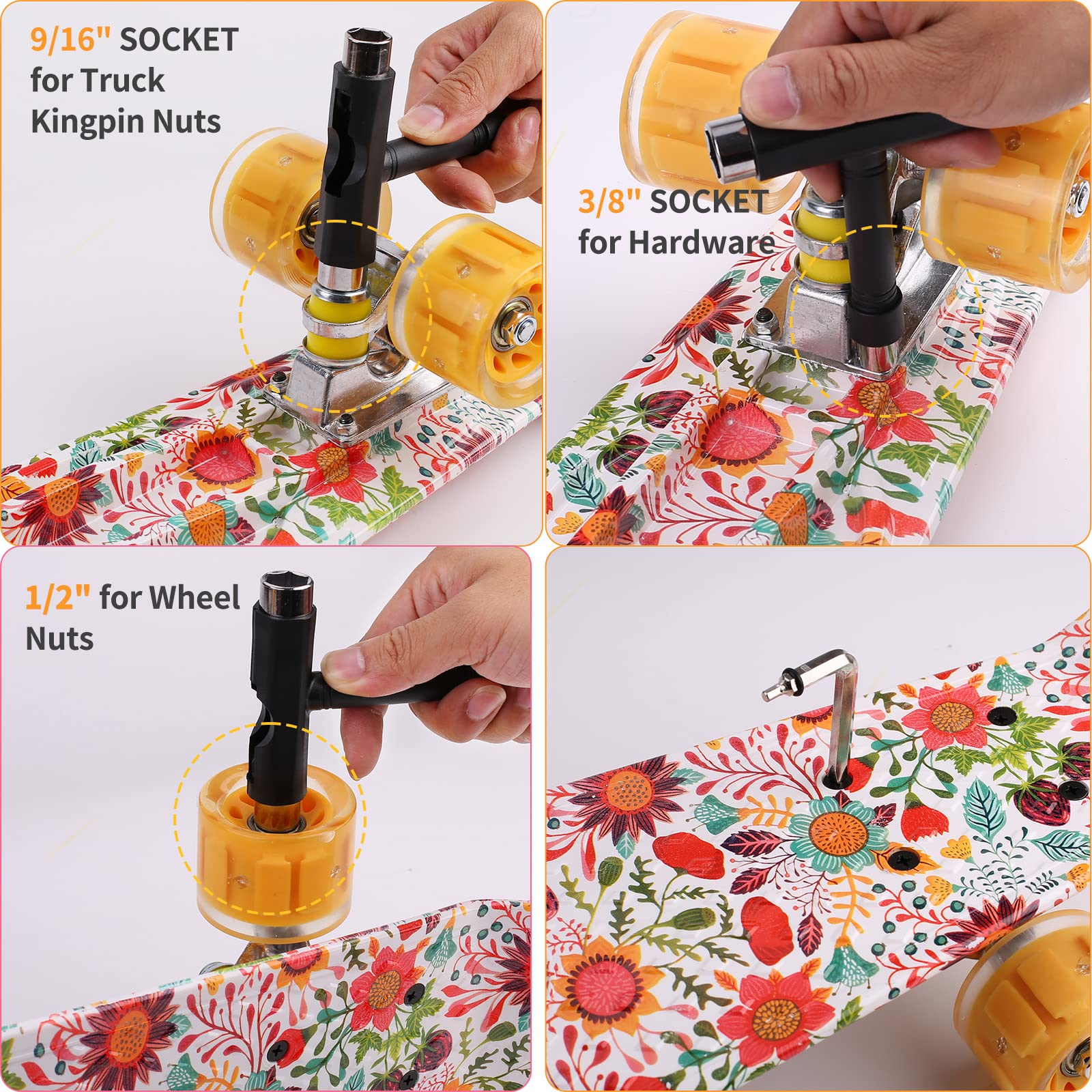 9/16" SOCKET for Truck Kingpin Nuts

3/8" SOCKET for Hardware

1/2" for Wheel Nuts