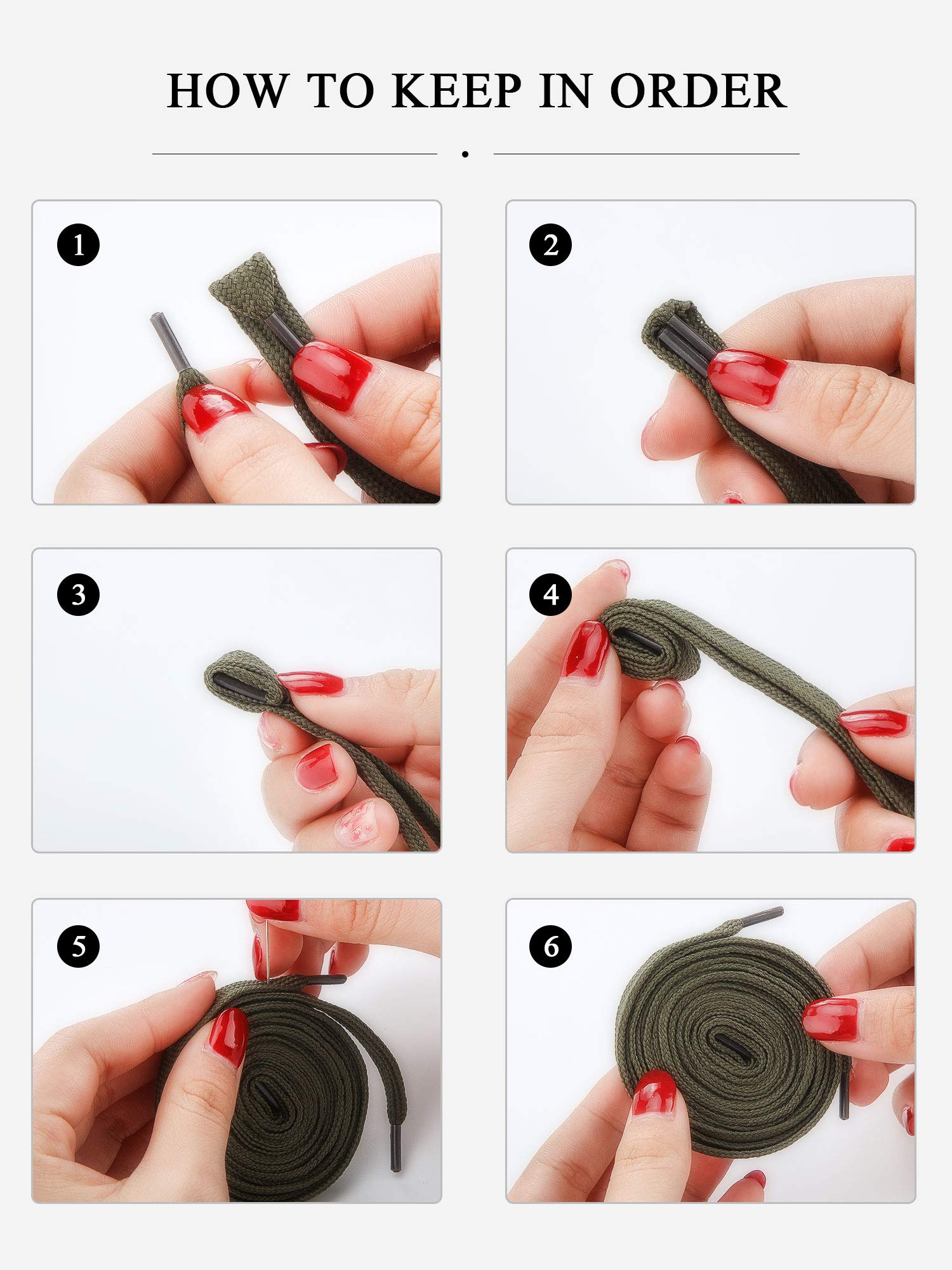 HOW TO KEEP IN ORDER

1

2

3

4

5

6