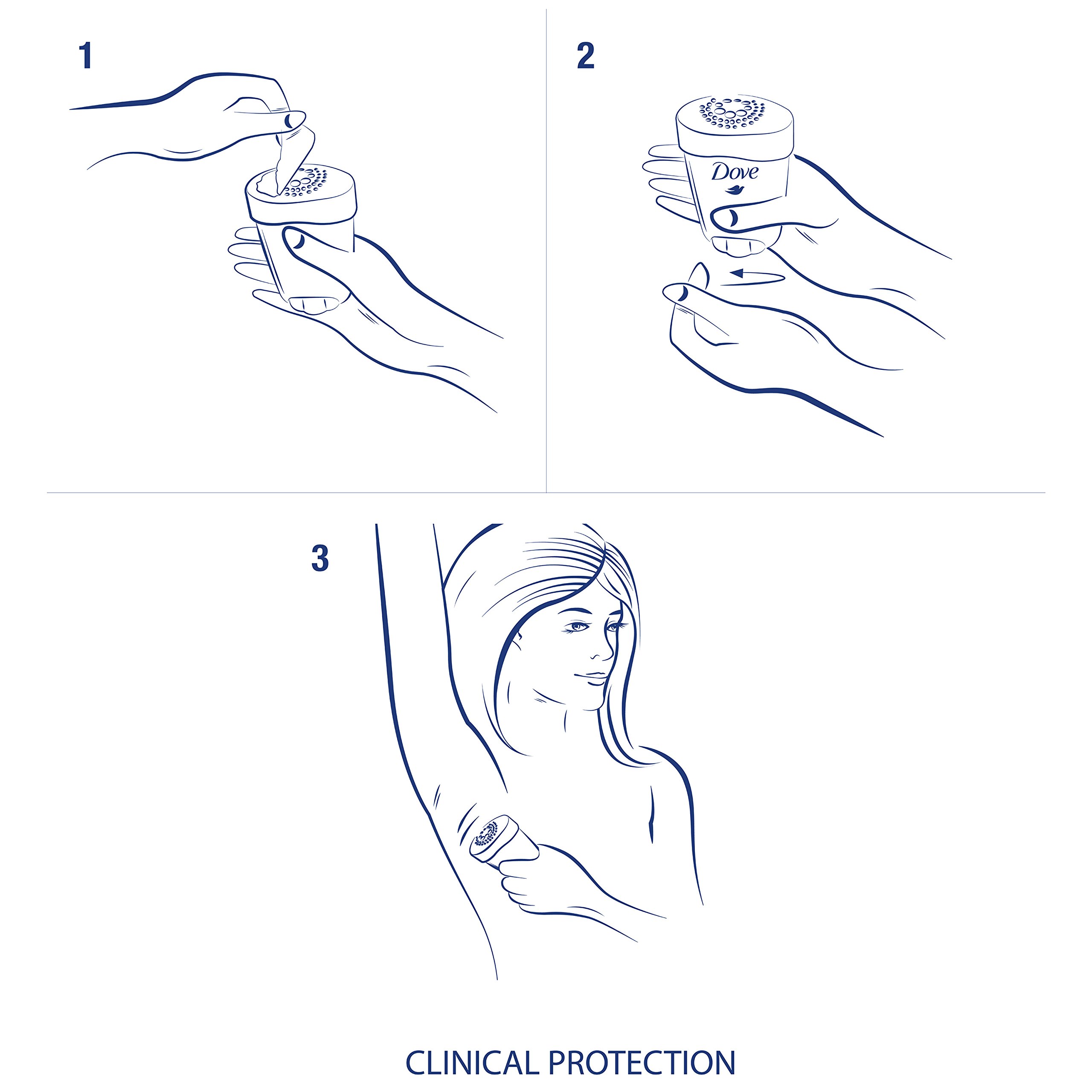 1

2

Dove

3

CLINICAL PROTECTION