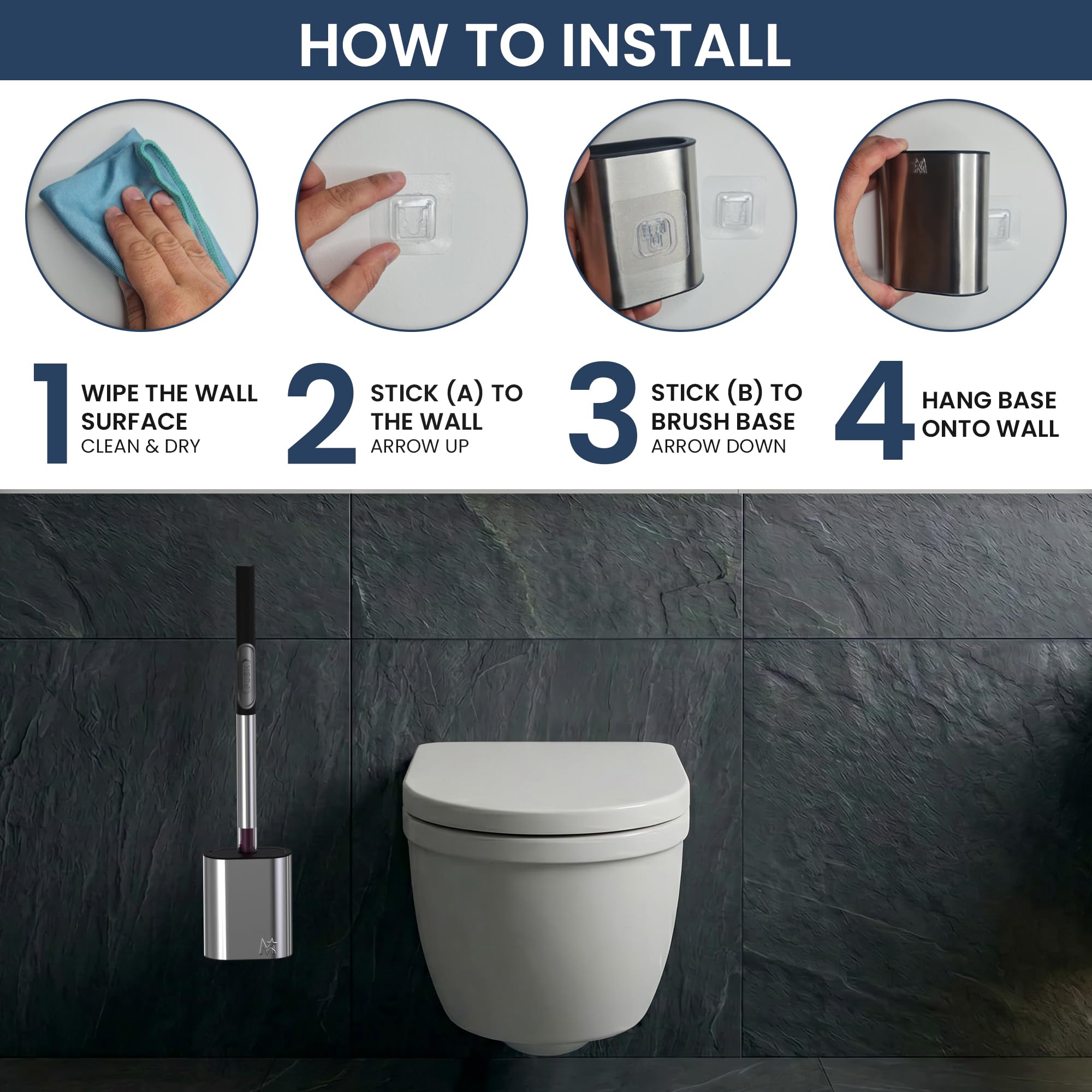 HOW TO INSTALL

1 WIPE THE WALL SURFACE
CLEAN & DRY

2 STICK (A) TO THE WALL
ARROW UP

3 STICK (B) TO BRUSH BASE
ARROW DOWN

4 HANG BASE ONTO WALL

PUSH