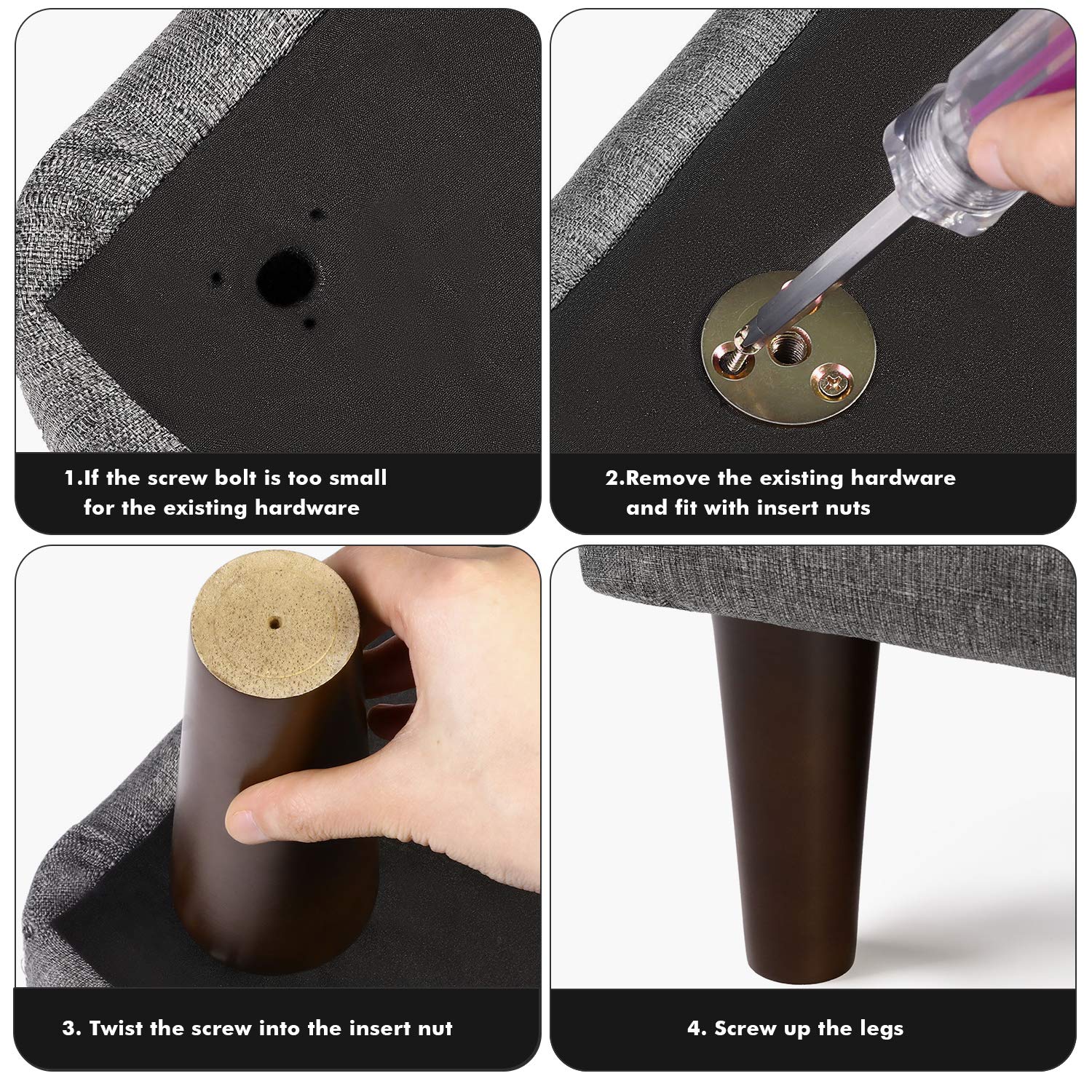 1.If the screw bolt is too small for the existing hardware

2.Remove the existing hardware and fit with insert nuts

3. Twist the screw into the insert nut

4. Screw up the legs