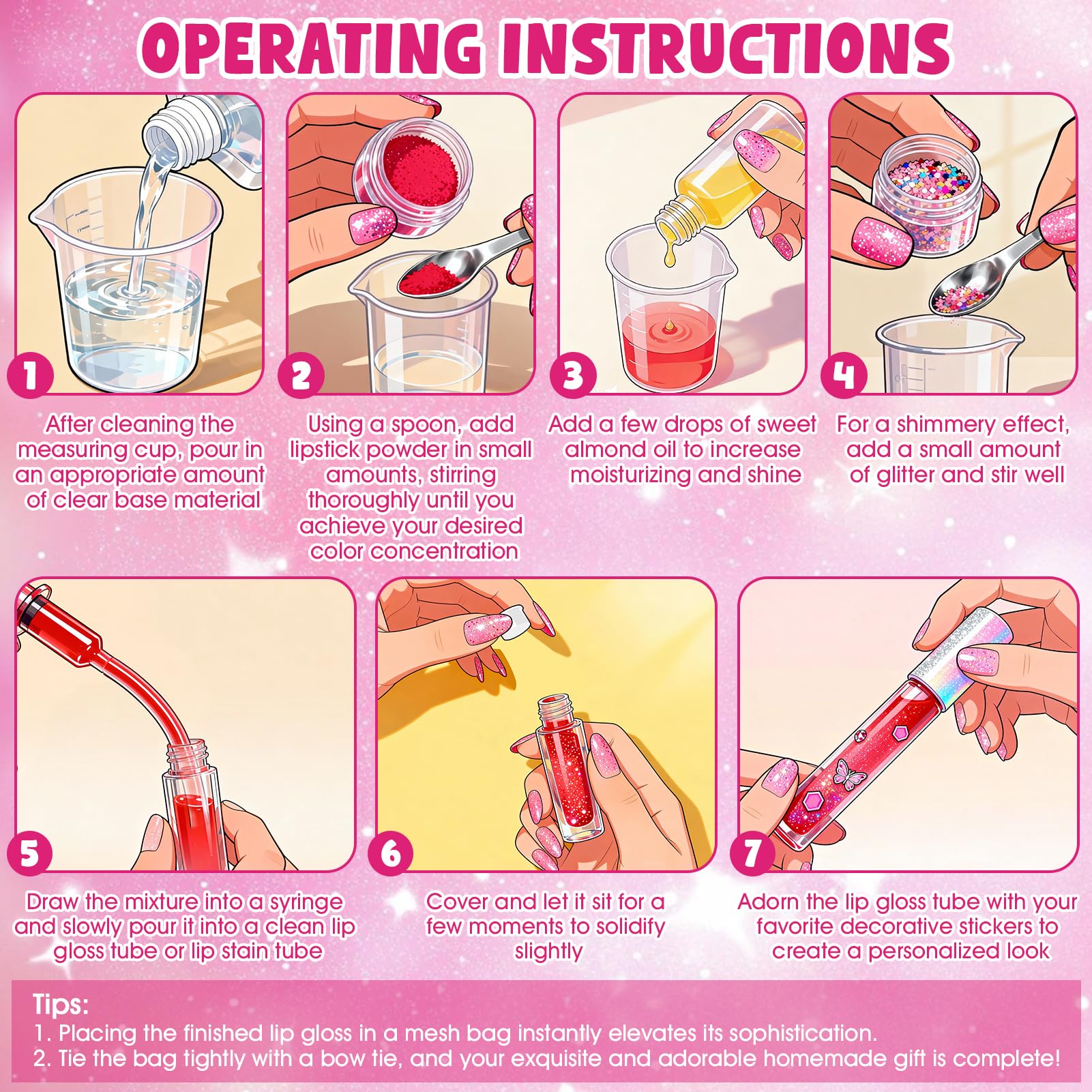 OPERATING INSTRUCTIONS

1
After cleaning the measuring cup, pour in an appropriate amount of clear base material

2
Using a spoon, add lipstick powder in small amounts, stirring thoroughly until you achieve your desired color concentration

3
Add a few drops of sweet almond oil to increase moisturizing and shine

4
For a shimmery effect, add a small amount of glitter and stir well

5
Draw the mixture into a syringe and slowly pour it into a clean lip gloss tube or lip stain tube

6
Cover and let it sit for a few moments to solidify slightly

7
Adorn the lip gloss tube with your favorite decorative stickers to create a personalized look

Tips:
1. Placing the finished lip gloss in a mesh bag instantly elevates its sophistication.
2. Tie the bag tightly with a bow tie, and your exquisite and adorable homemade gift is complete!