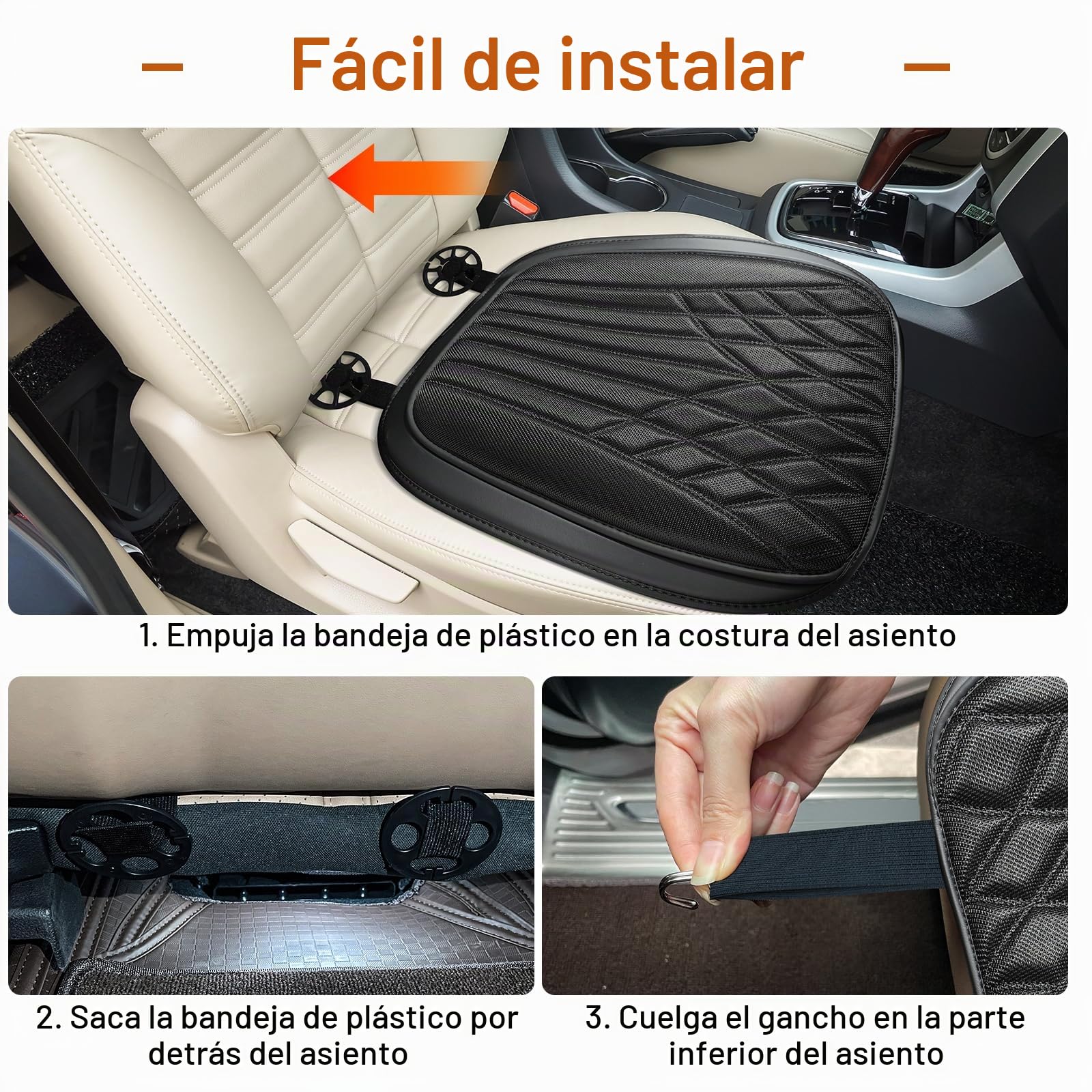 — Fácil de instalar —

1. Empuja la bandeja de plástico en la costura del asiento

2. Saca la bandeja de plástico por detrás del asiento

3. Cuelga el gancho en la parte inferior del asiento