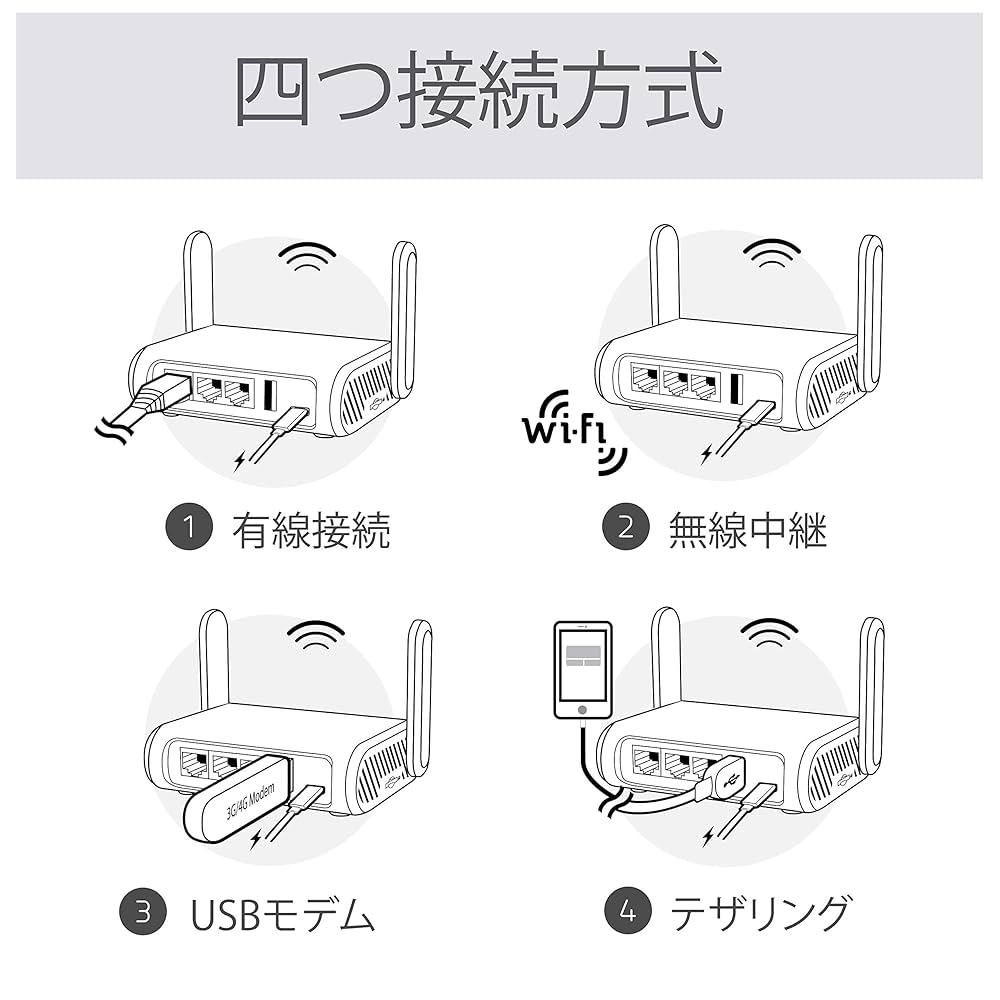 四つ接続方式

Wi-Fi

1 有線接続

2 無線中継

3G/4G Modem

3 USBモデム

4 テザリング