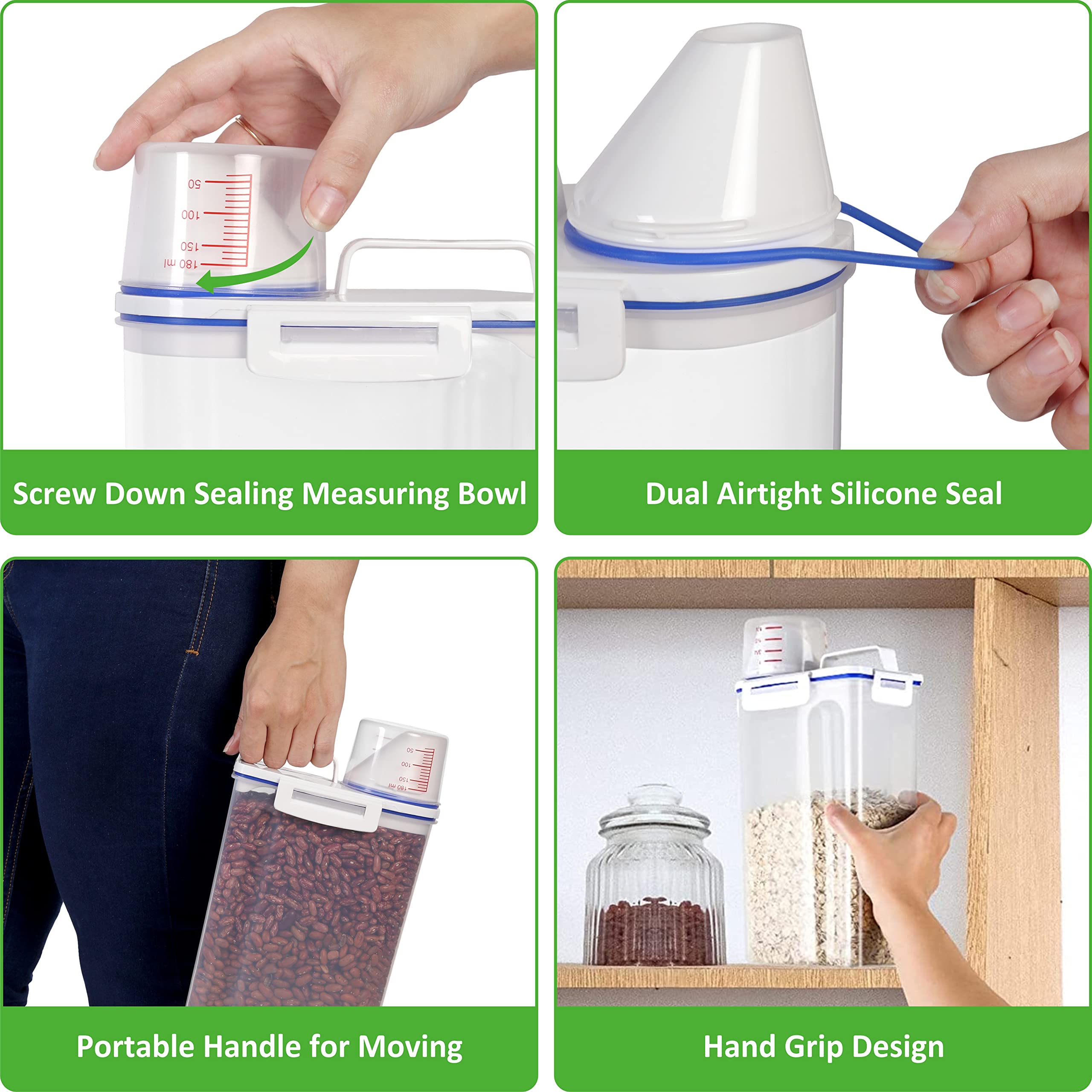 50
100
150
180 ml

Screw Down Sealing Measuring Bowl

Dual Airtight Silicone Seal

50
100
150
180 ml

Portable Handle for Moving

Hand Grip Design