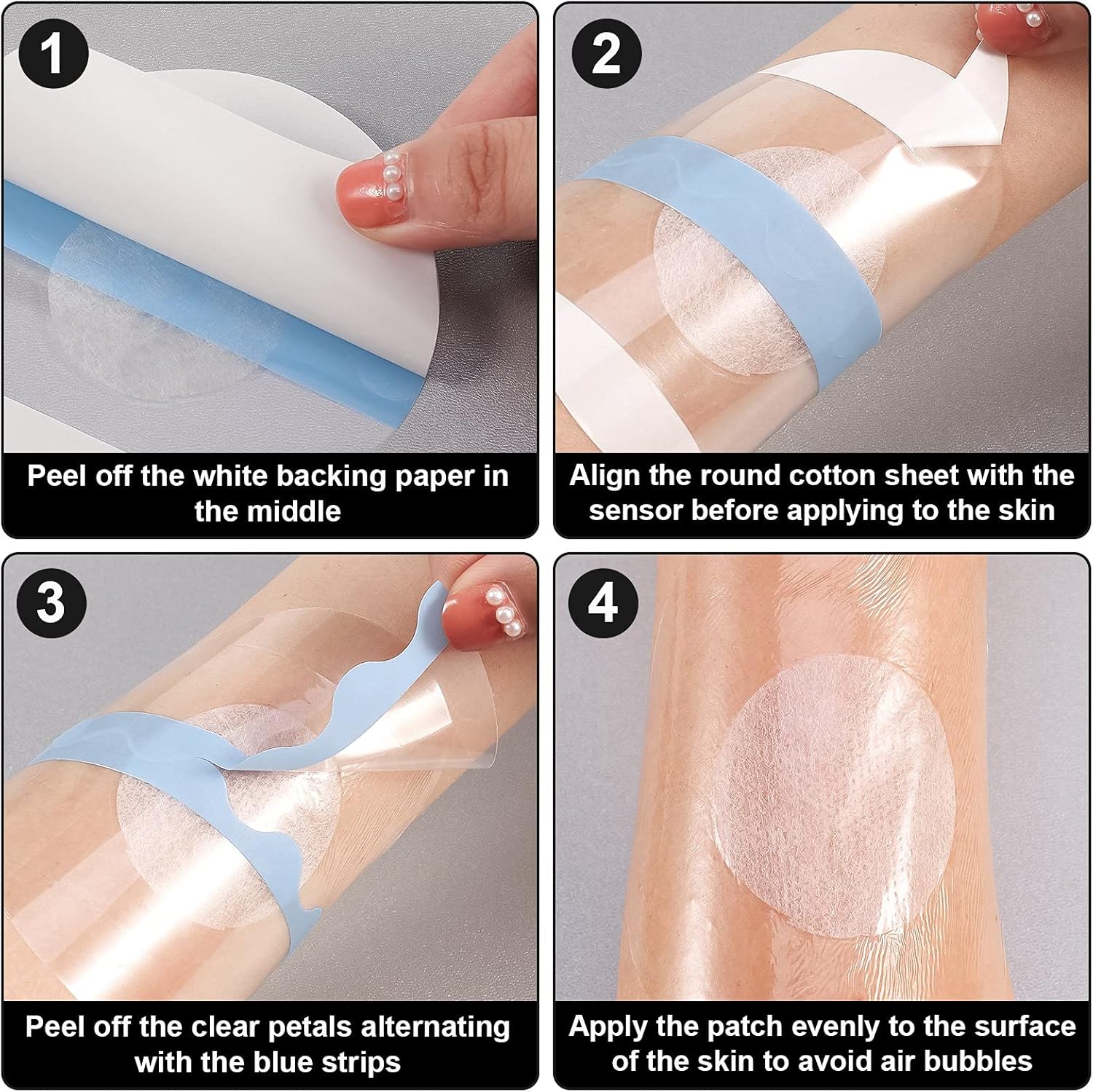 1

Peel off the white backing paper in the middle

2

Align the round cotton sheet with the sensor before applying to the skin

3

Peel off the clear petals alternating with the blue strips

4

Apply the patch evenly to the surface of the skin to avoid air bubbles