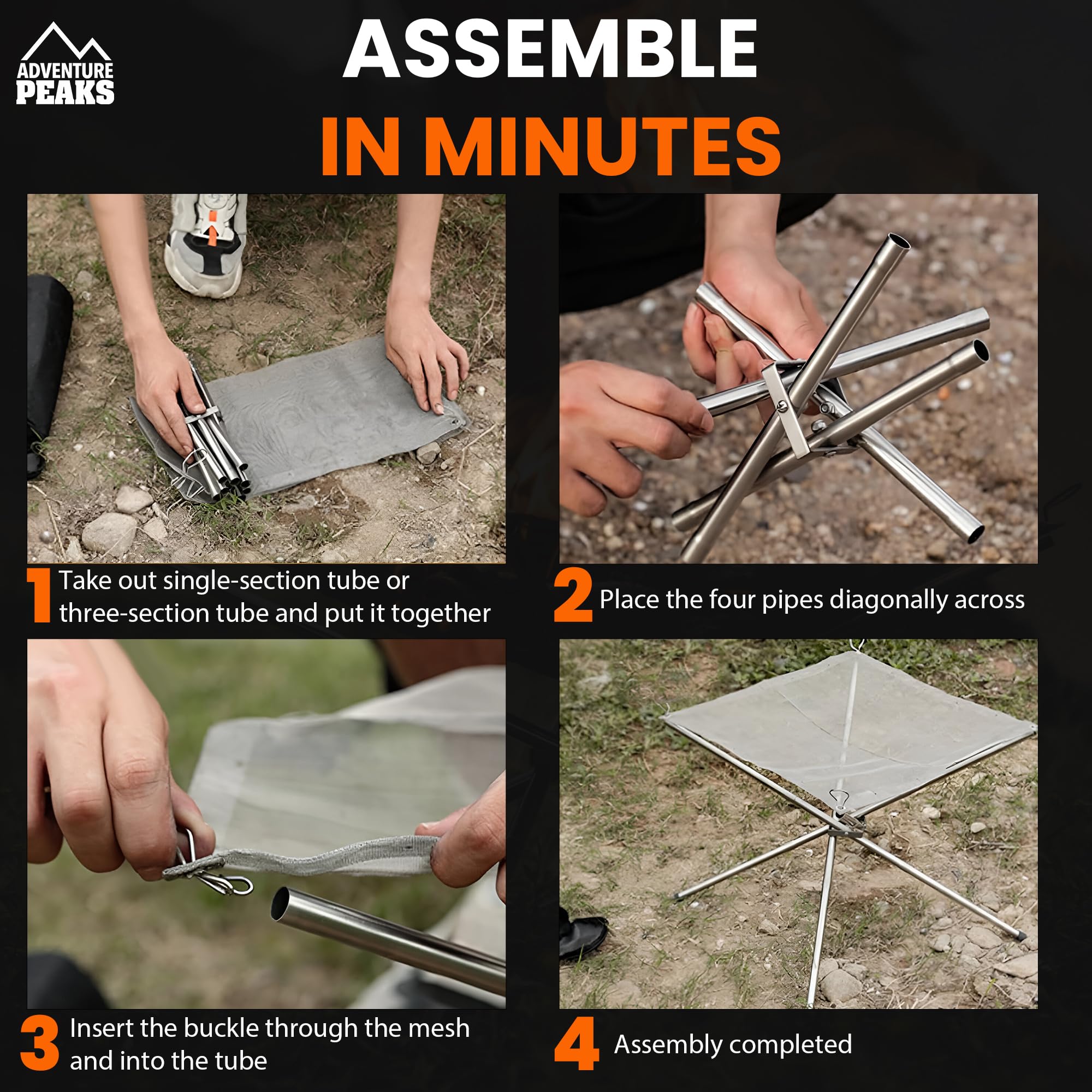 ADVENTURE PEAKS

ASSEMBLE IN MINUTES

1 Take out single-section tube or three-section tube and put it together

2 Place the four pipes diagonally across

3 Insert the buckle through the mesh and into the tube

4 Assembly completed