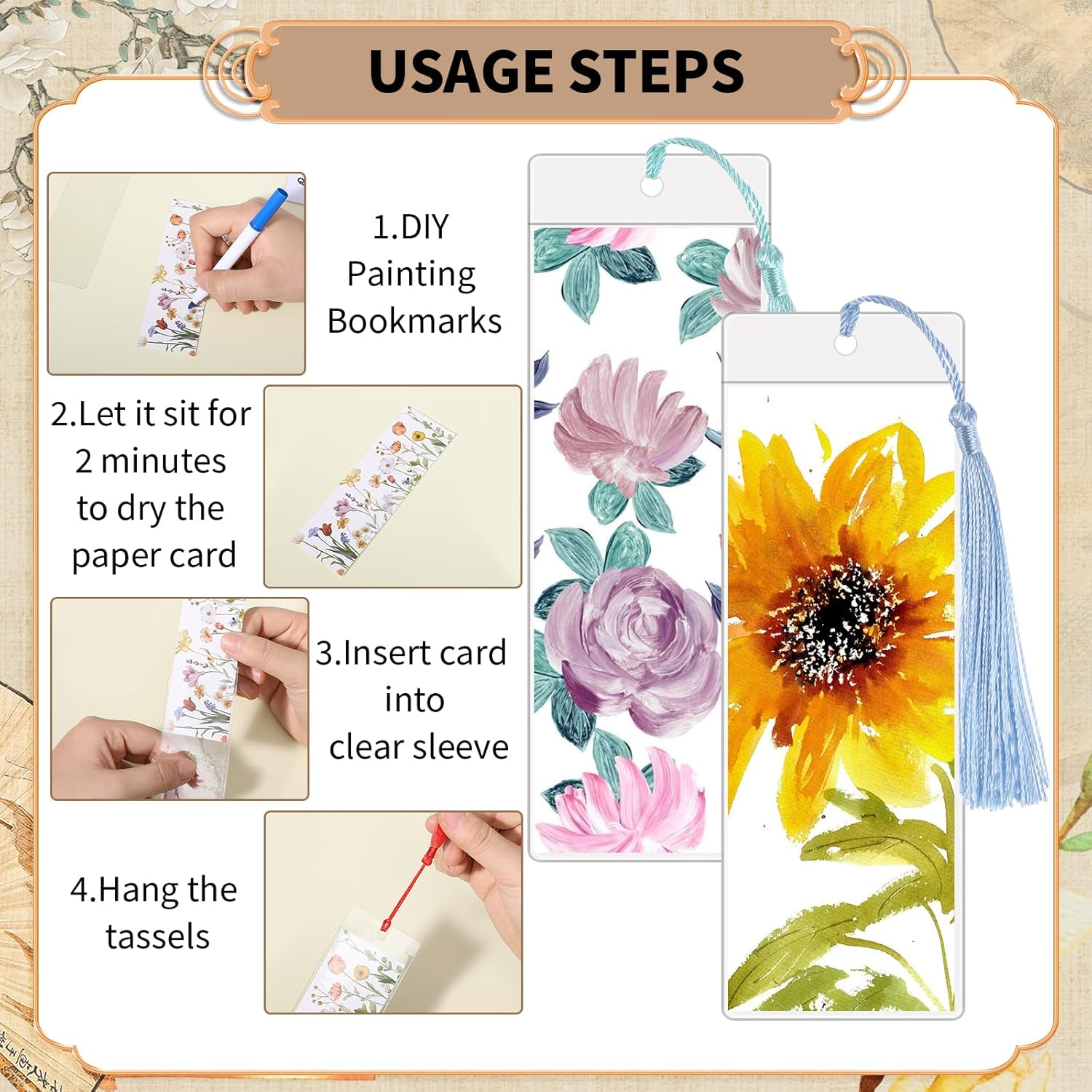 USAGE STEPS

1.DIY Painting Bookmarks

2.Let it sit for 2 minutes to dry the paper card

3.Insert card into clear sleeve

4.Hang the tassels