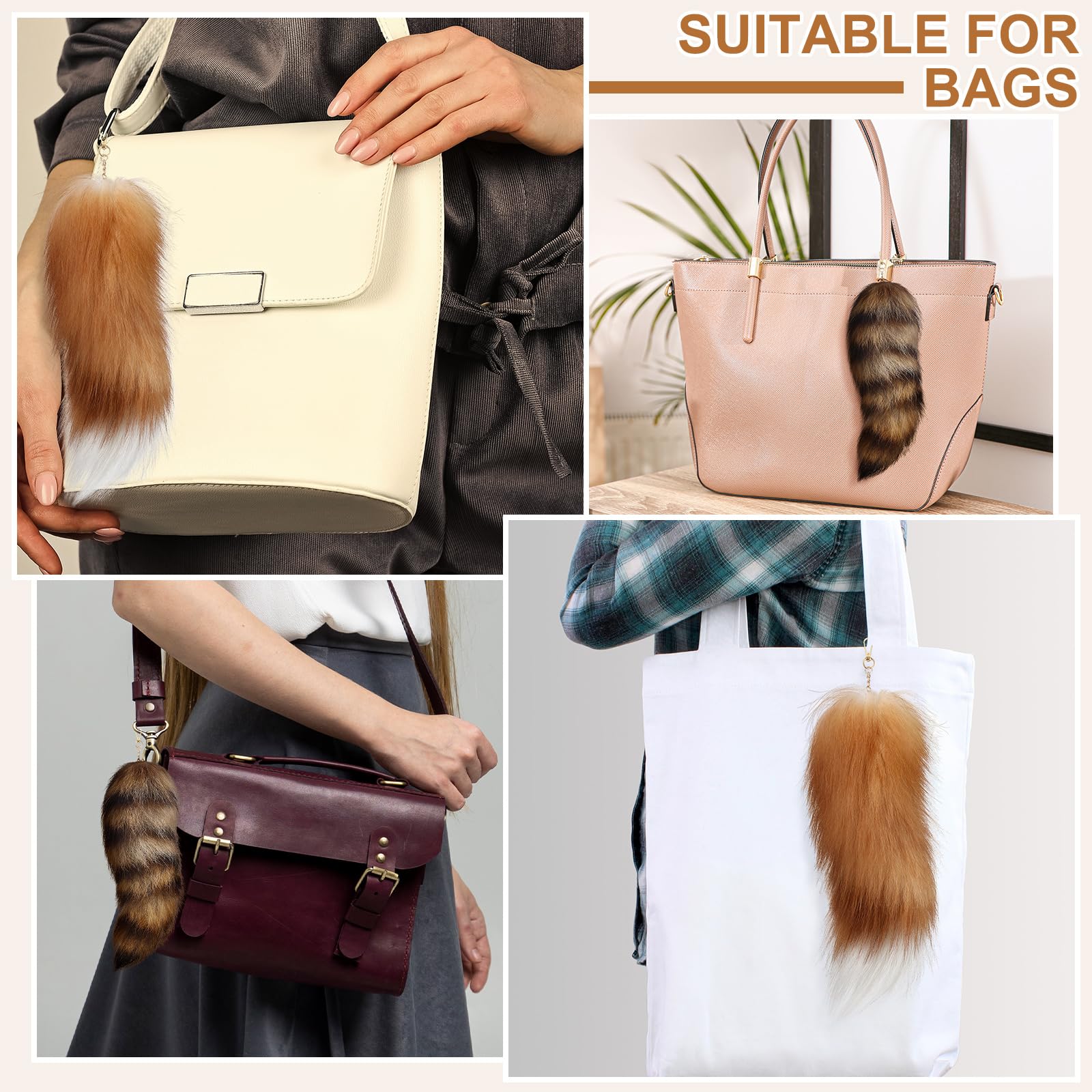 SUITABLE FOR BAGS