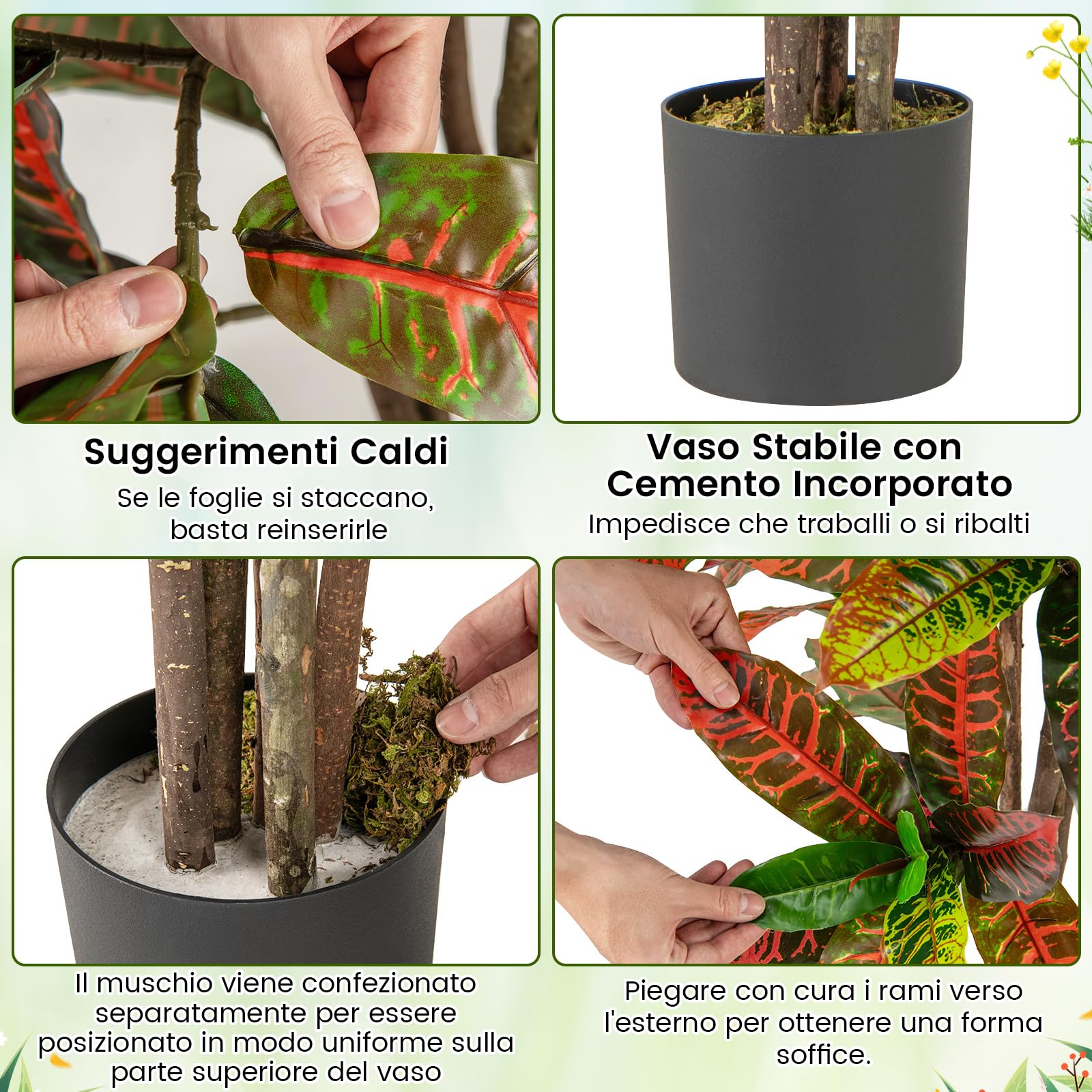 Suggerimenti Caldi

Se le foglie si staccano, basta reinserirle

Vaso Stabile con Cemento Incorporato

Impedisce che traballi o si ribalti

Il muschio viene confezionato separatamente per essere posizionato in modo uniforme sulla parte superiore del vaso

Piegare con cura i rami verso l'esterno per ottenere una forma soffice.