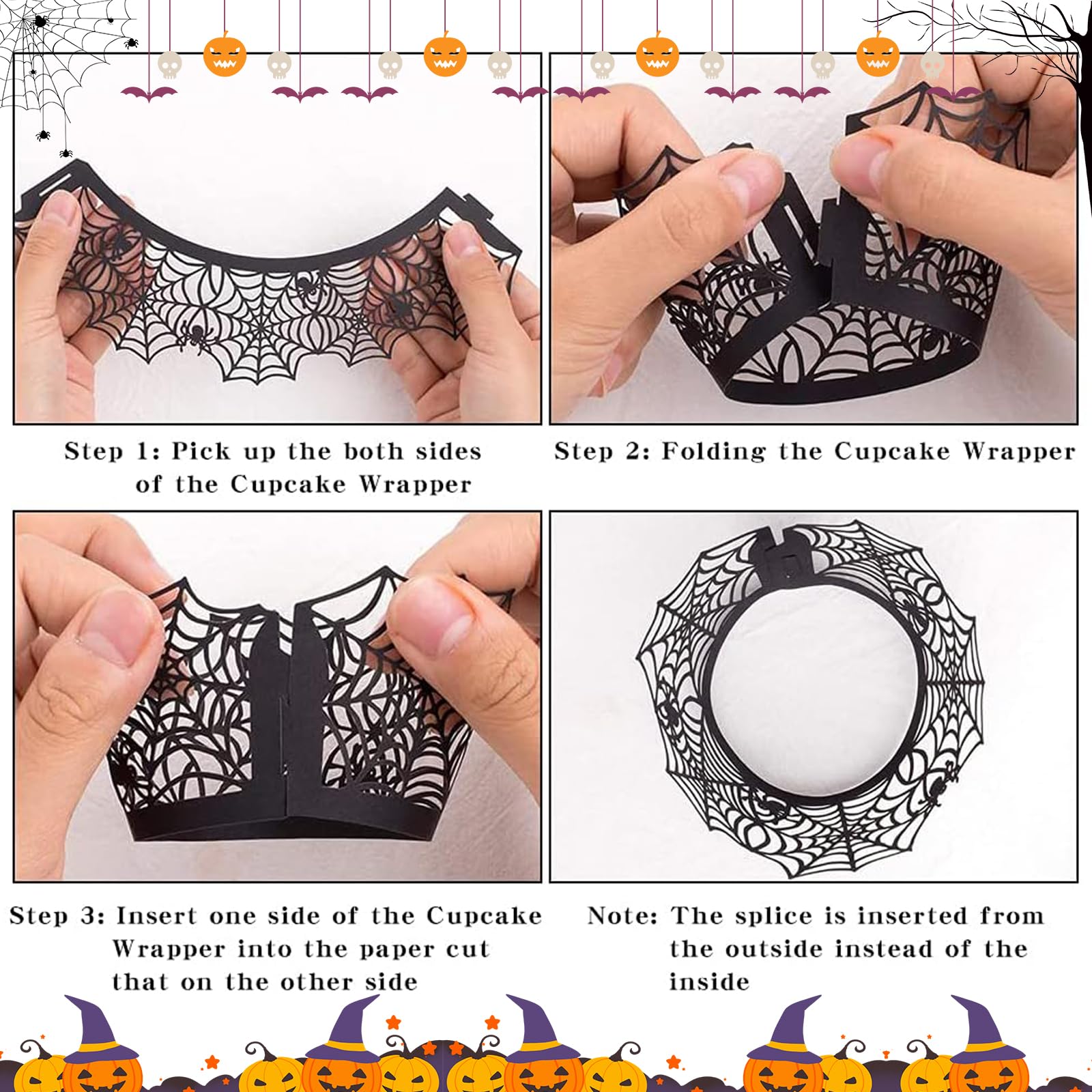 Step 1: Pick up the both sides of the Cupcake Wrapper

Step 2: Folding the Cupcake Wrapper

Step 3: Insert one side of the Cupcake Wrapper into the paper cut that on the other side

Note: The splice is inserted from the outside instead of the inside