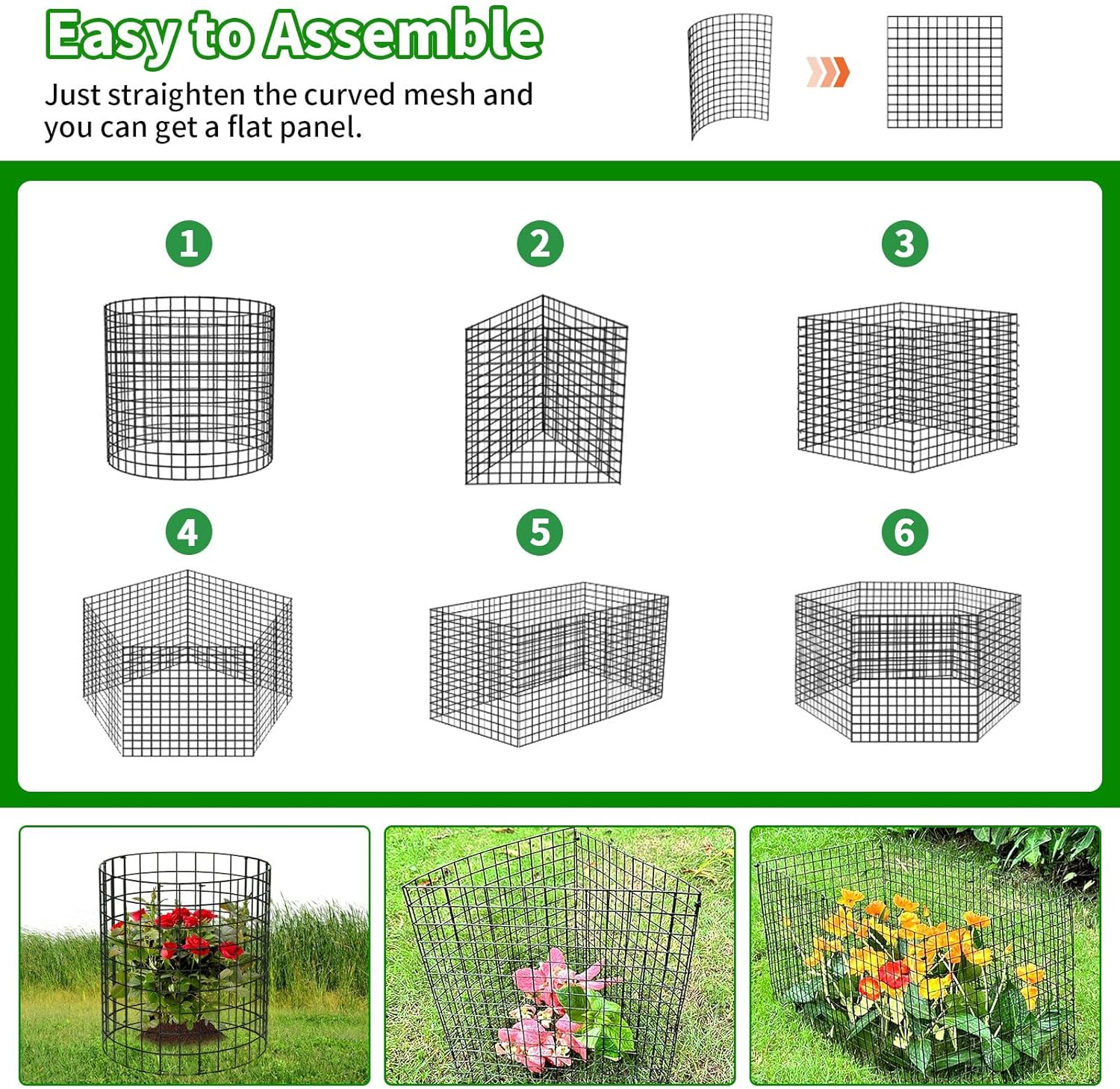 Easy to Assemble

Just straighten the curved mesh and you can get a flat panel.

1

2

3

4

5

6