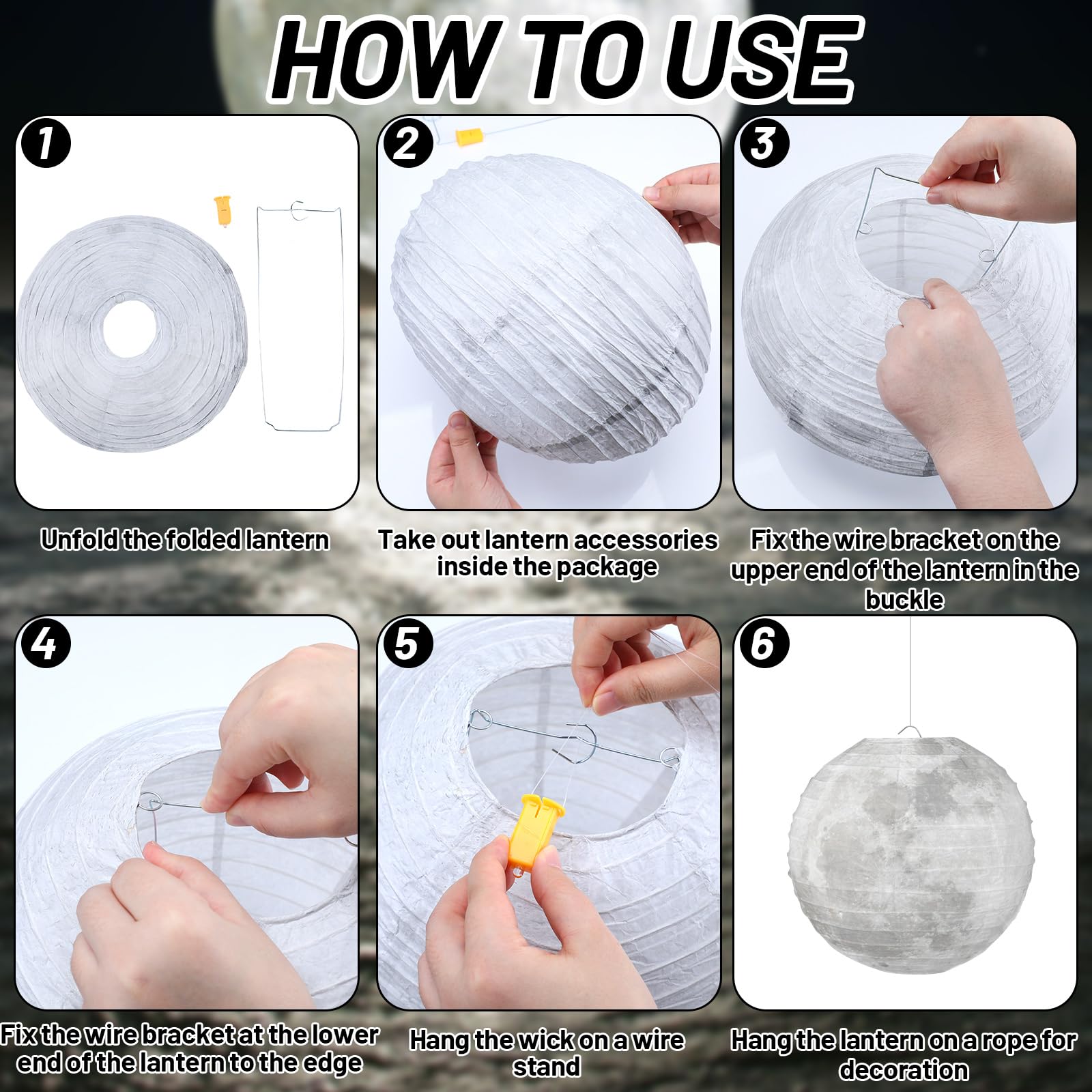 HOW TO USE

1

Unfold the folded lantern

2

Take out lantern accessories inside the package

3

Fix the wire bracket on the upper end of the lantern in the buckle

4

Fix the wire bracket at the lower end of the lantern to the edge

5

Hang the wick on a wire stand

6

Hang the lantern on a rope for decoration