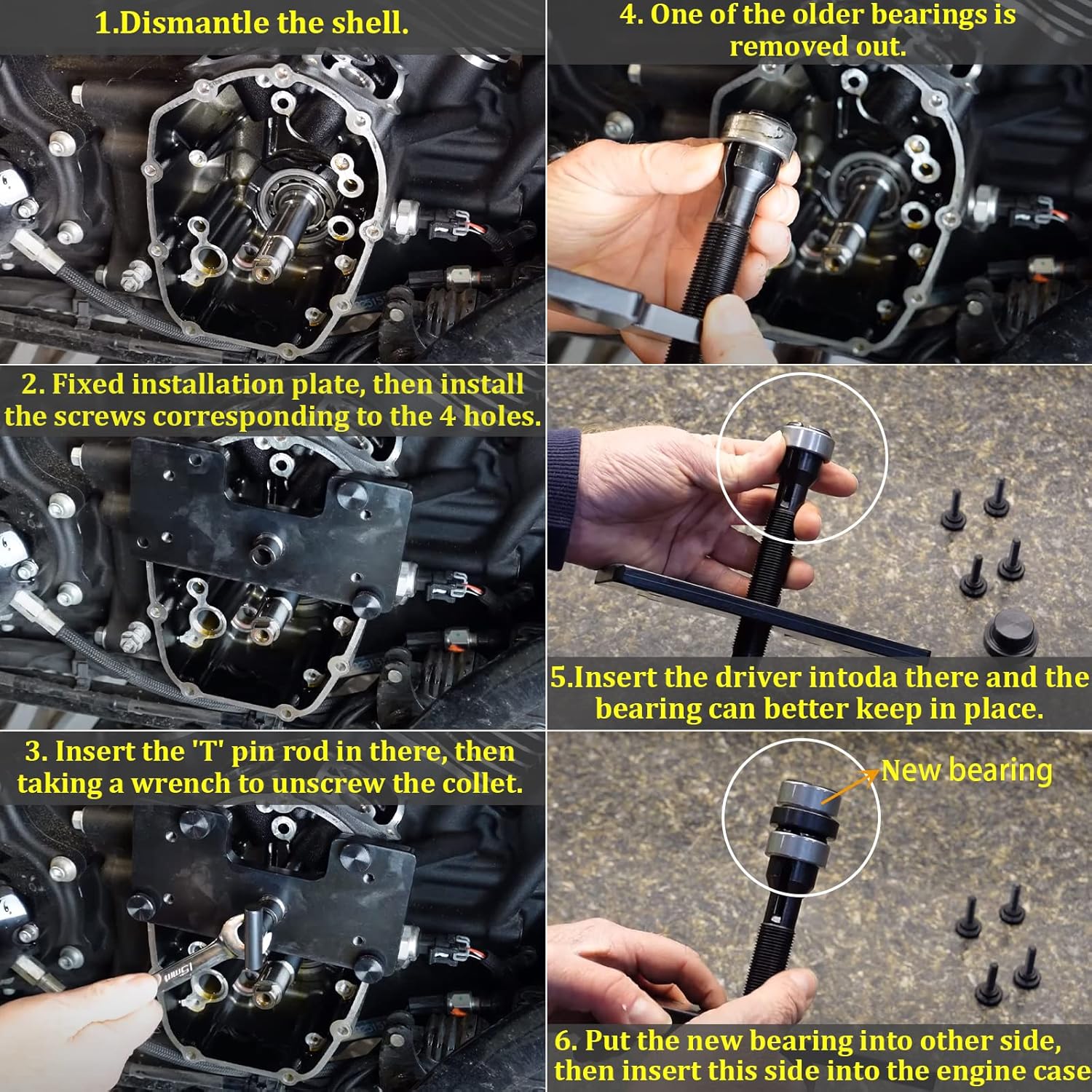 1.Dismantle the shell.

2. Fixed installation plate, then install the screws corresponding to the 4 holes.

3. Insert the 'T' pin rod in there, then taking a wrench to unscrew the collet.

15mm

4. One of the older bearings is removed out.

5.Insert the driver intoda there and the bearing can better keep in place.

New bearing

6. Put the new bearing into other side, then insert this side into the engine case