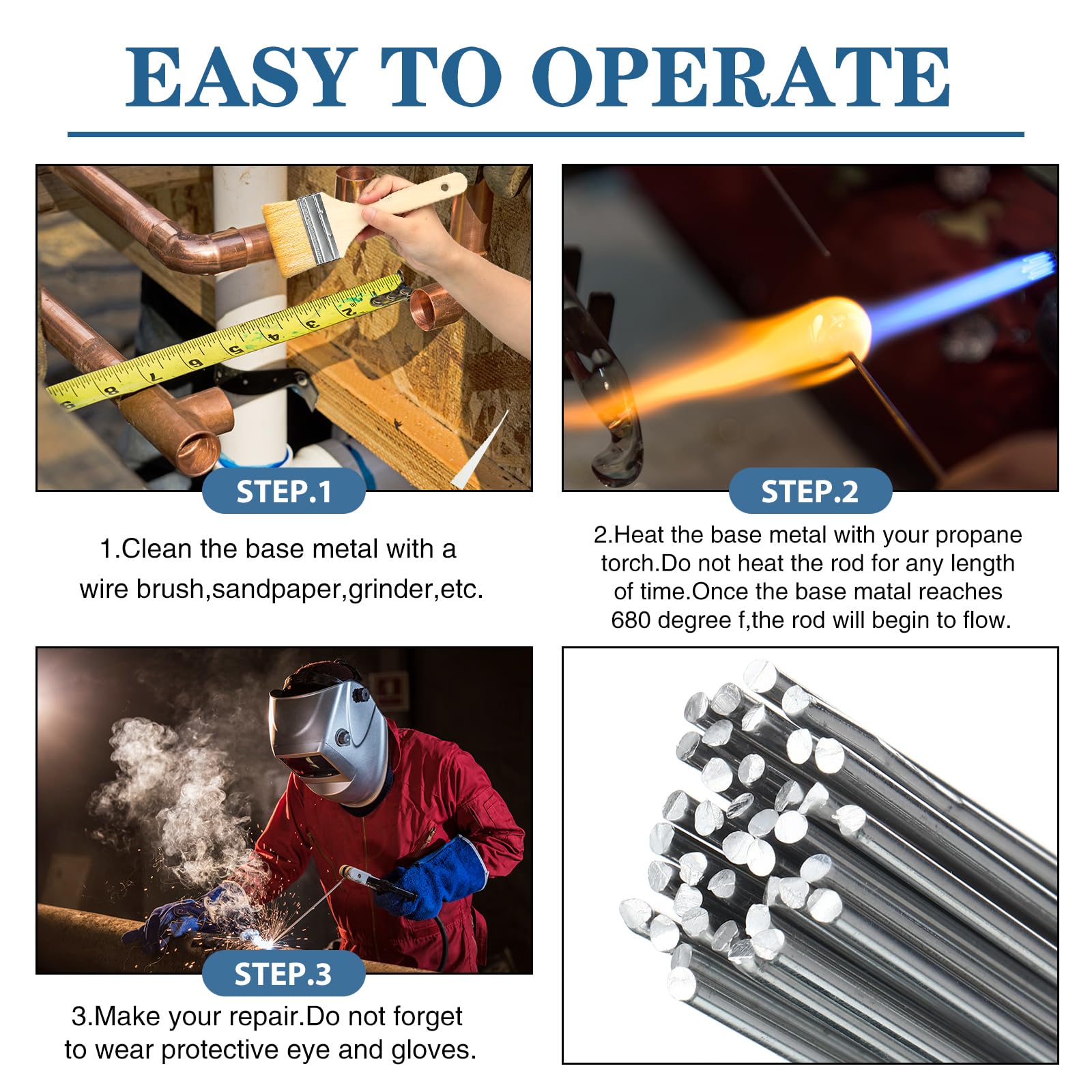 EASY TO OPERATE

STEP.1

1.Clean the base metal with a wire brush,sandpaper,grinder,etc.

STEP.2

2.Heat the base metal with your propane torch.Do not heat the rod for any length of time.Once the base matal reaches 680 degree f,the rod will begin to flow.

STEP.3

3.Make your repair.Do not forget to wear protective eye and gloves.