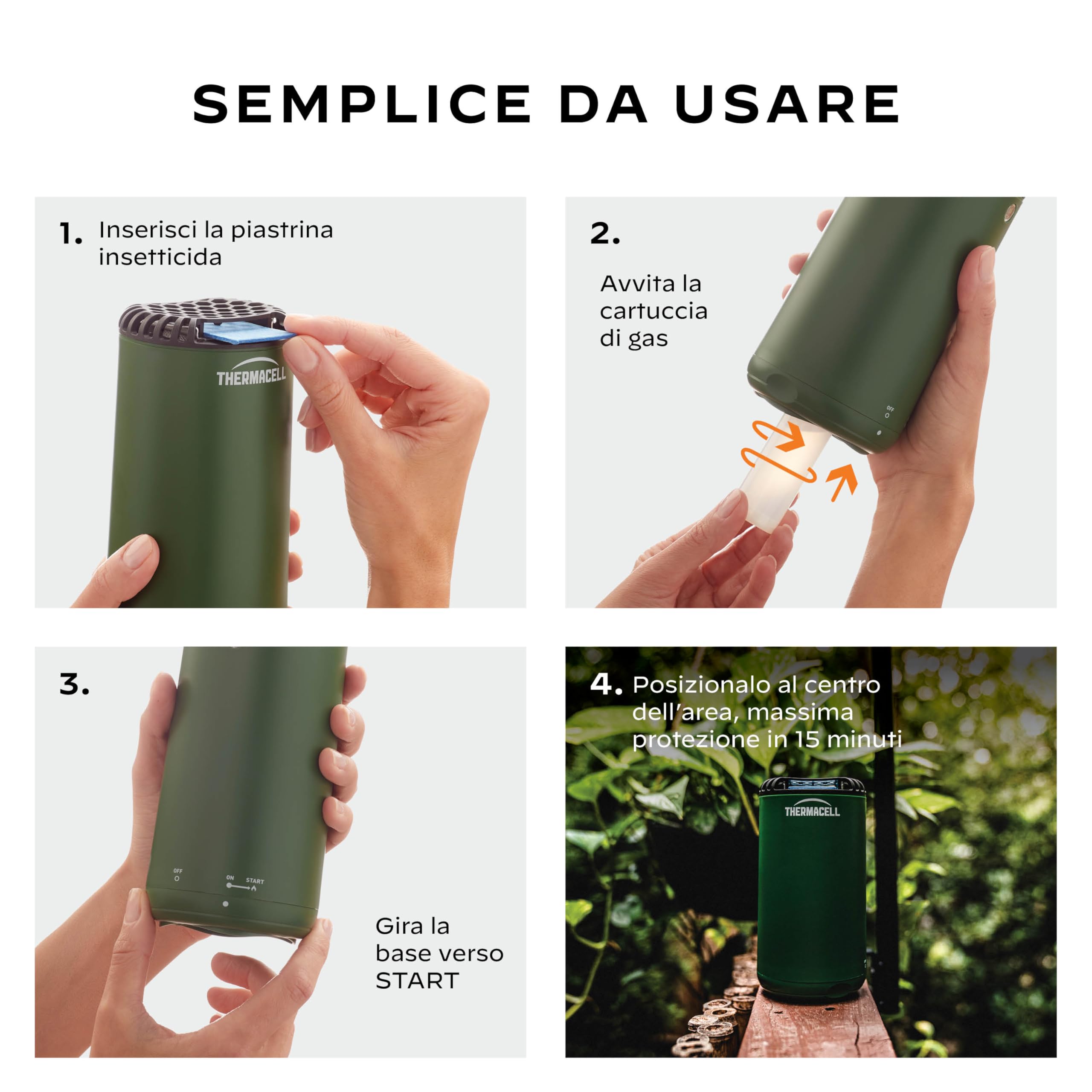 SEMPLICE DA USARE

1. Inserisci la piastrina insetticida

THERMACELL

2.

Avvita la cartuccia di gas

OFF

3.

OFF

ON START

Gira la base verso START

4. Posizionalo al centro dell'area, massima protezione in 15 minuti

THERMACELL