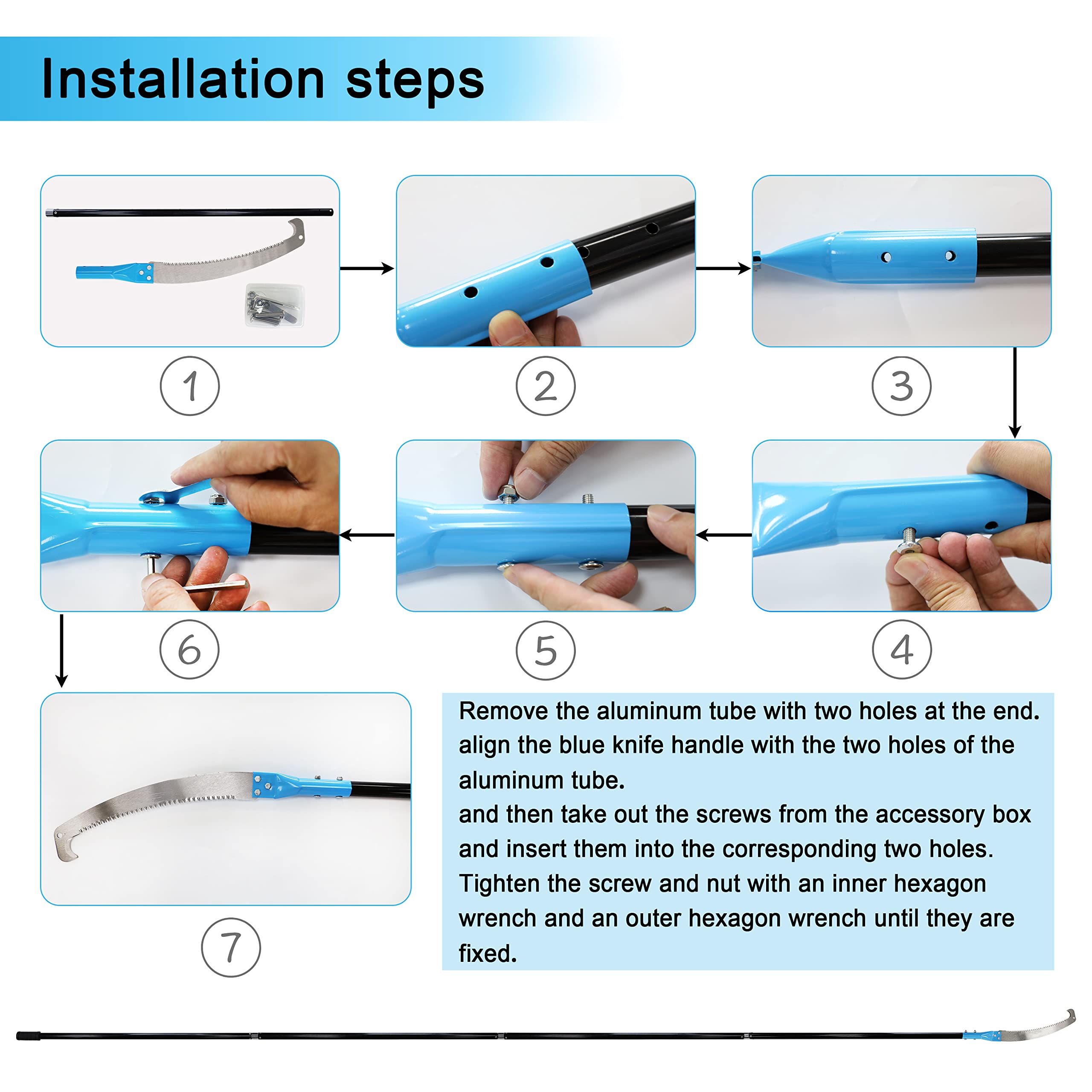 Installation steps

1

2

3

6

5

4

7

Remove the aluminum tube with two holes at the end. align the blue knife handle with the two holes of the aluminum tube.
and then take out the screws from the accessory box and insert them into the corresponding two holes.
Tighten the screw and nut with an inner hexagon wrench and an outer hexagon wrench until they are fixed.