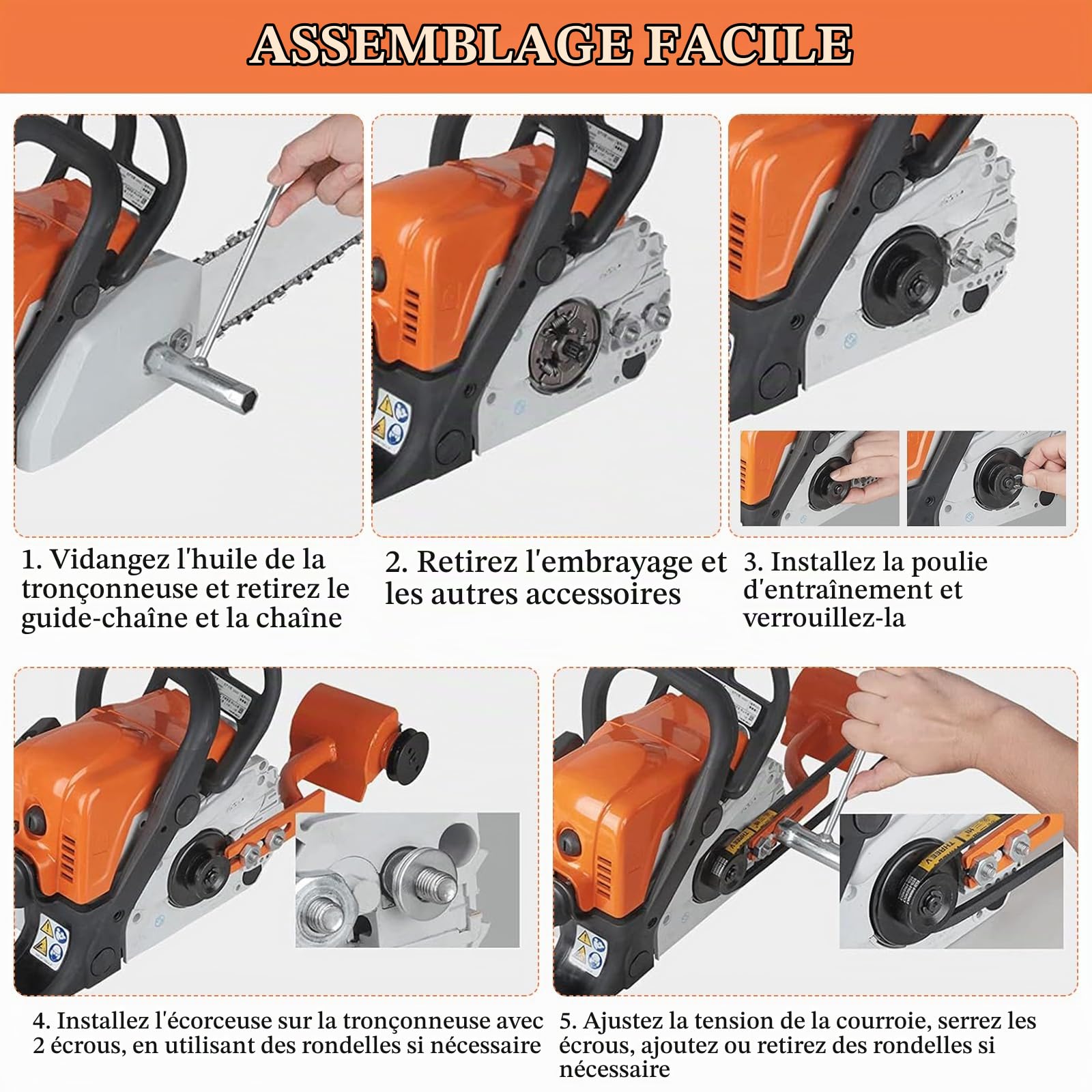 ASSEMBLAGE FACILE

1. Vidangez l'huile de la tronçonneuse et retirez le guide-chaîne et la chaîne

2. Retirez l'embrayage et les autres accessoires

3. Installez la poulie d'entraînement et verrouillez-la

4. Installez l'écorceuse sur la tronçonneuse avec 2 écrous, en utilisant des rondelles si nécessaire

5. Ajustez la tension de la courroie, serrez les écrous, ajoutez ou retirez des rondelles si nécessaire