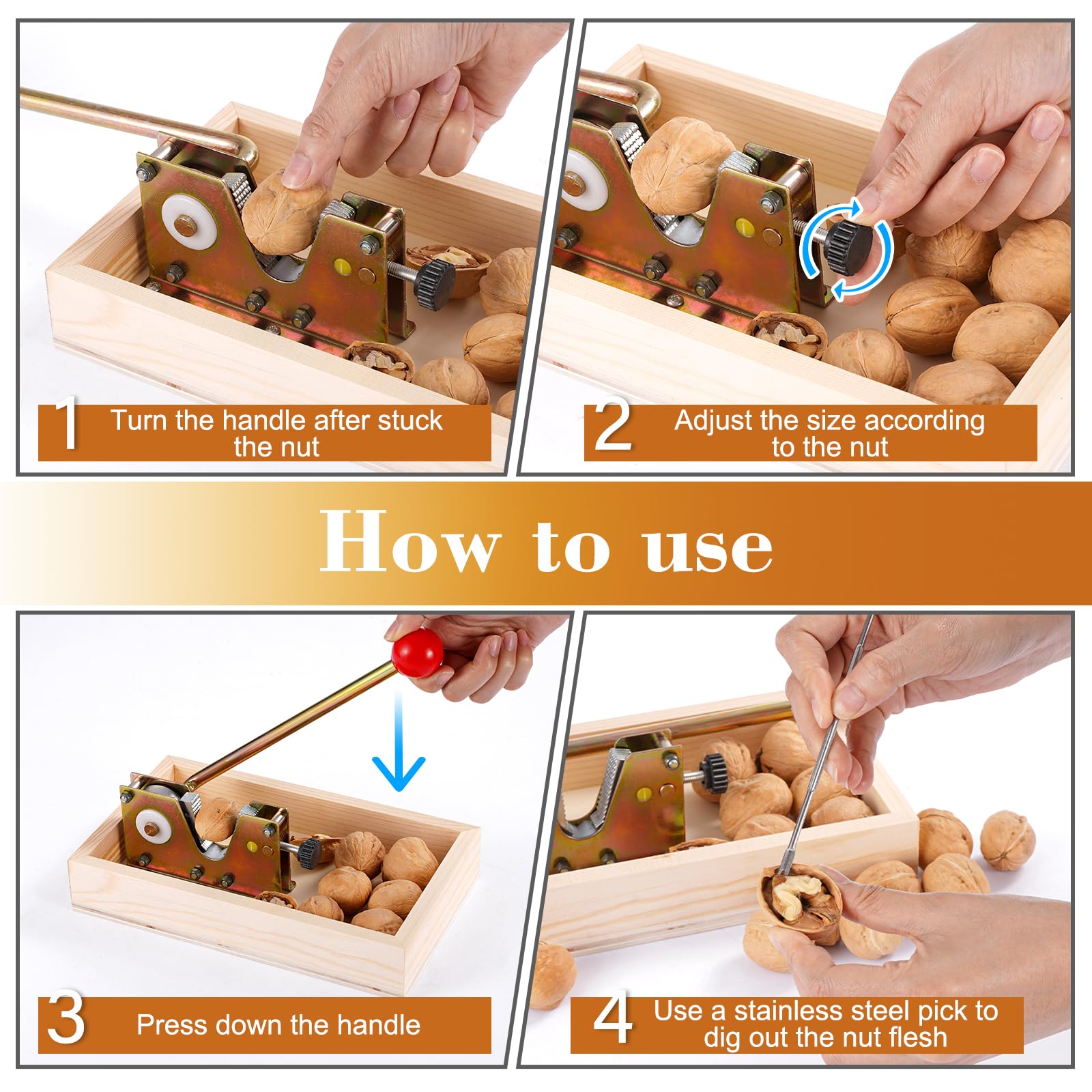 1 Turn the handle after stuck the nut

2 Adjust the size according to the nut

How to use

3 Press down the handle

4 Use a stainless steel pick to dig out the nut flesh