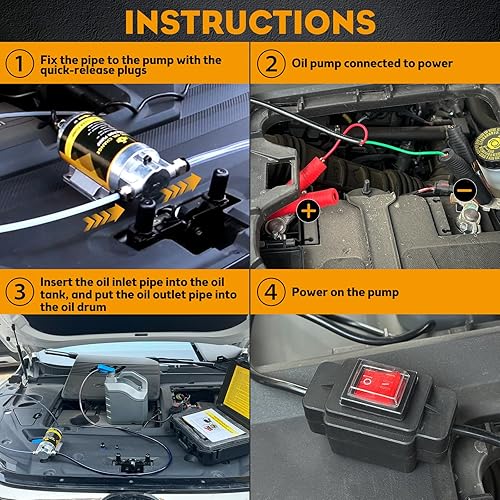 INSTRUCTIONS

1 Fix the pipe to the pump with the quick-release plugs

2 Oil pump connected to power

+

−

3 Insert the oil inlet pipe into the oil tank, and put the oil outlet pipe into the oil drum

4 Power on the pump