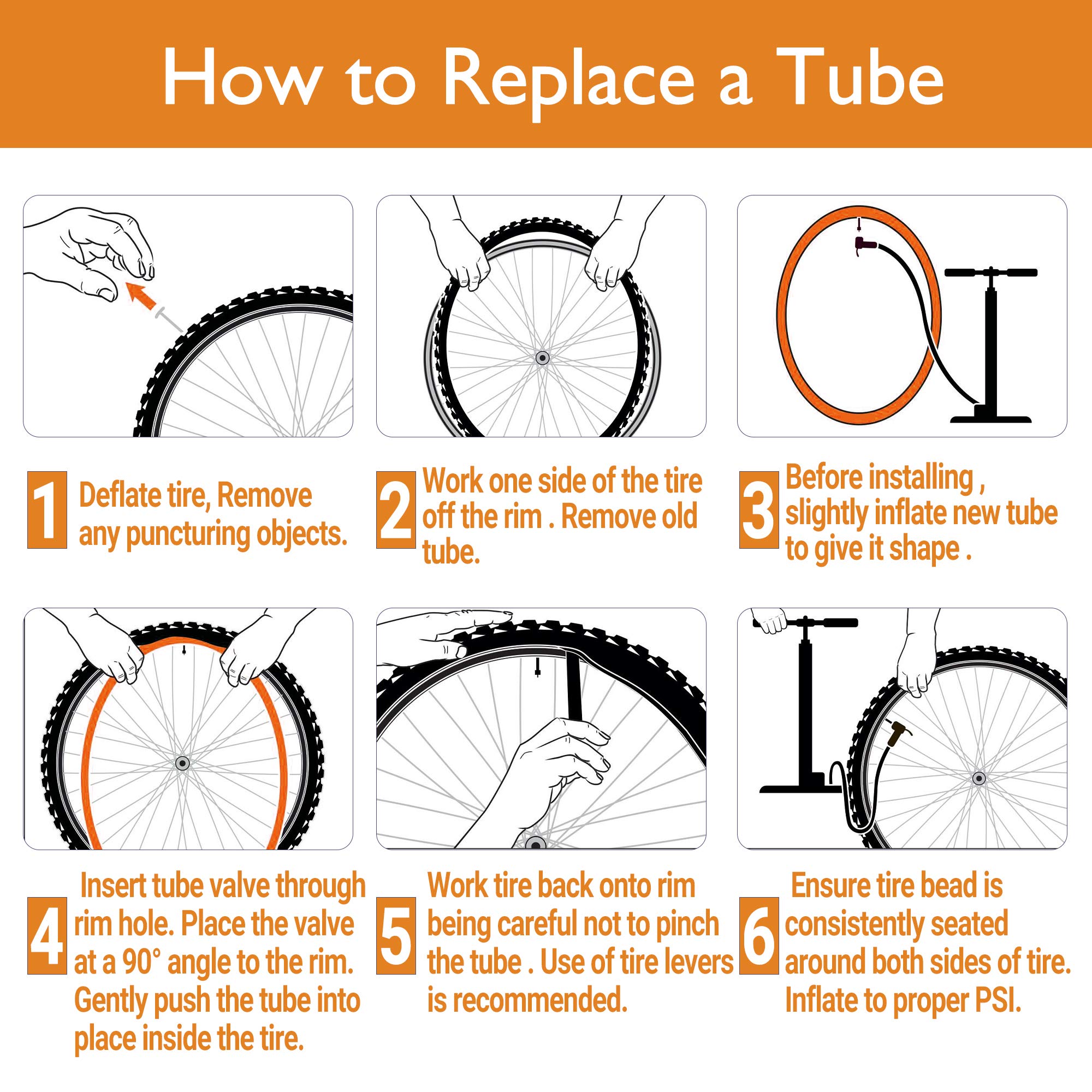 How to Replace a Tube

1 Deflate tire, Remove any puncturing objects.

2 Work one side of the tire off the rim . Remove old tube.

3 Before installing , slightly inflate new tube to give it shape .

4 Insert tube valve through rim hole. Place the valve at a 90° angle to the rim. Gently push the tube into place inside the tire.

5 Work tire back onto rim being careful not to pinch the tube . Use of tire levers is recommended.

6 Ensure tire bead is consistently seated around both sides of tire. Inflate to proper PSI.