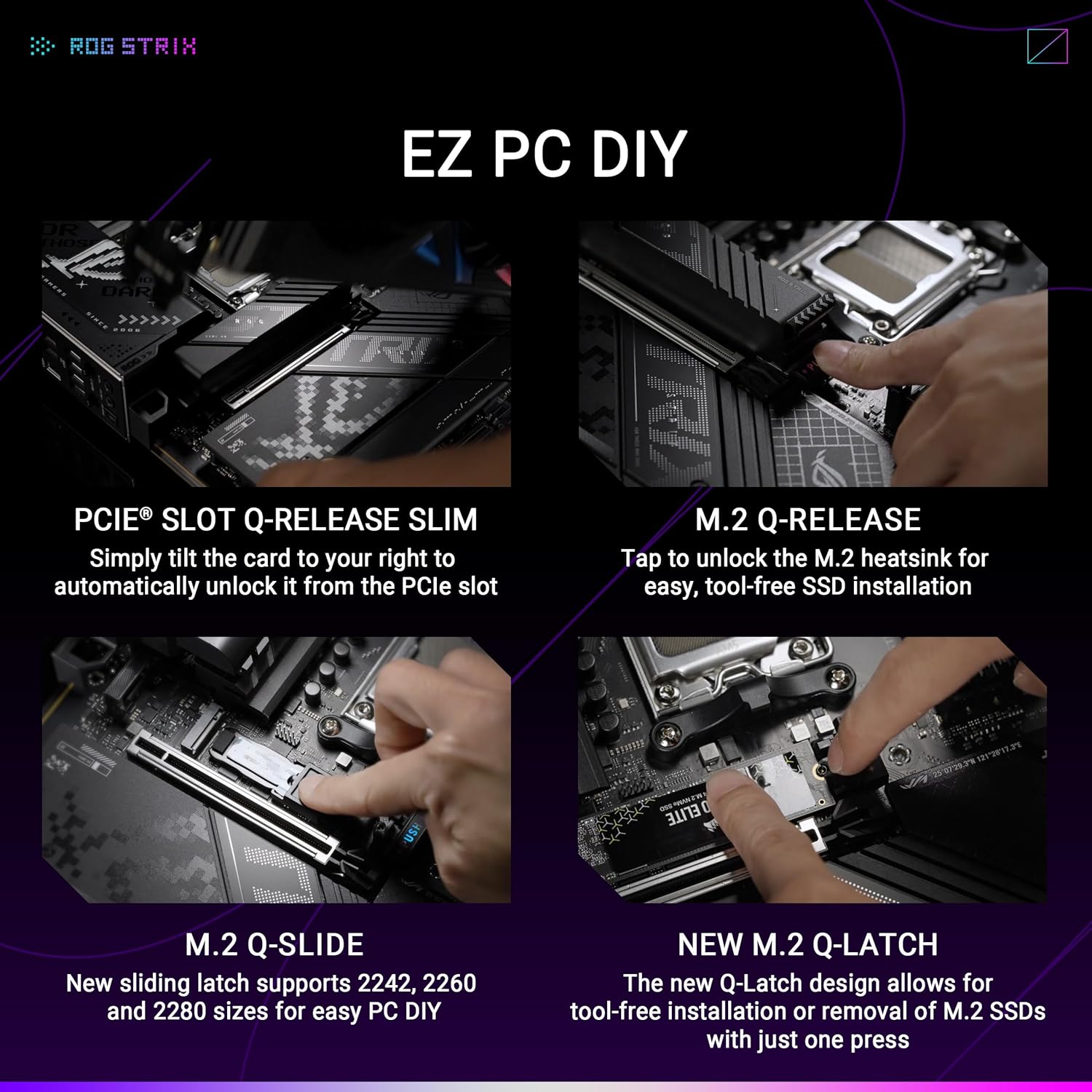 ROG STRIX

EZ PC DIY

PCIE® SLOT Q-RELEASE SLIM
Simply tilt the card to your right to automatically unlock it from the PCIe slot

M.2 Q-RELEASE
Tap to unlock the M.2 heatsink for easy, tool-free SSD installation

M.2 Q-SLIDE
New sliding latch supports 2242, 2260 and 2280 sizes for easy PC DIY

NEW M.2 Q-LATCH
The new Q-Latch design allows for tool-free installation or removal of M.2 SSDs with just one press