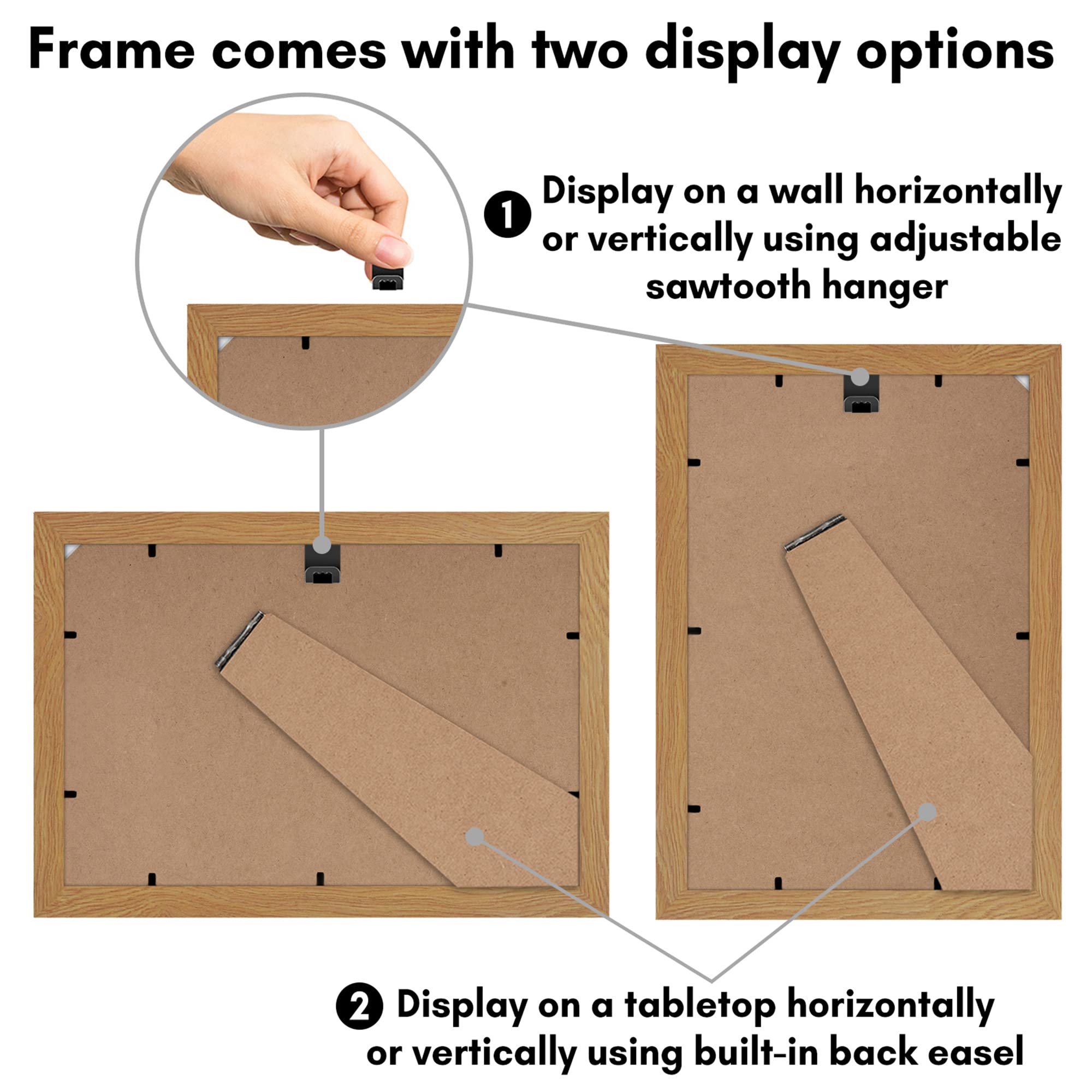 Frame comes with two display options

1 Display on a wall horizontally or vertically using adjustable sawtooth hanger

2 Display on a tabletop horizontally or vertically using built-in back easel