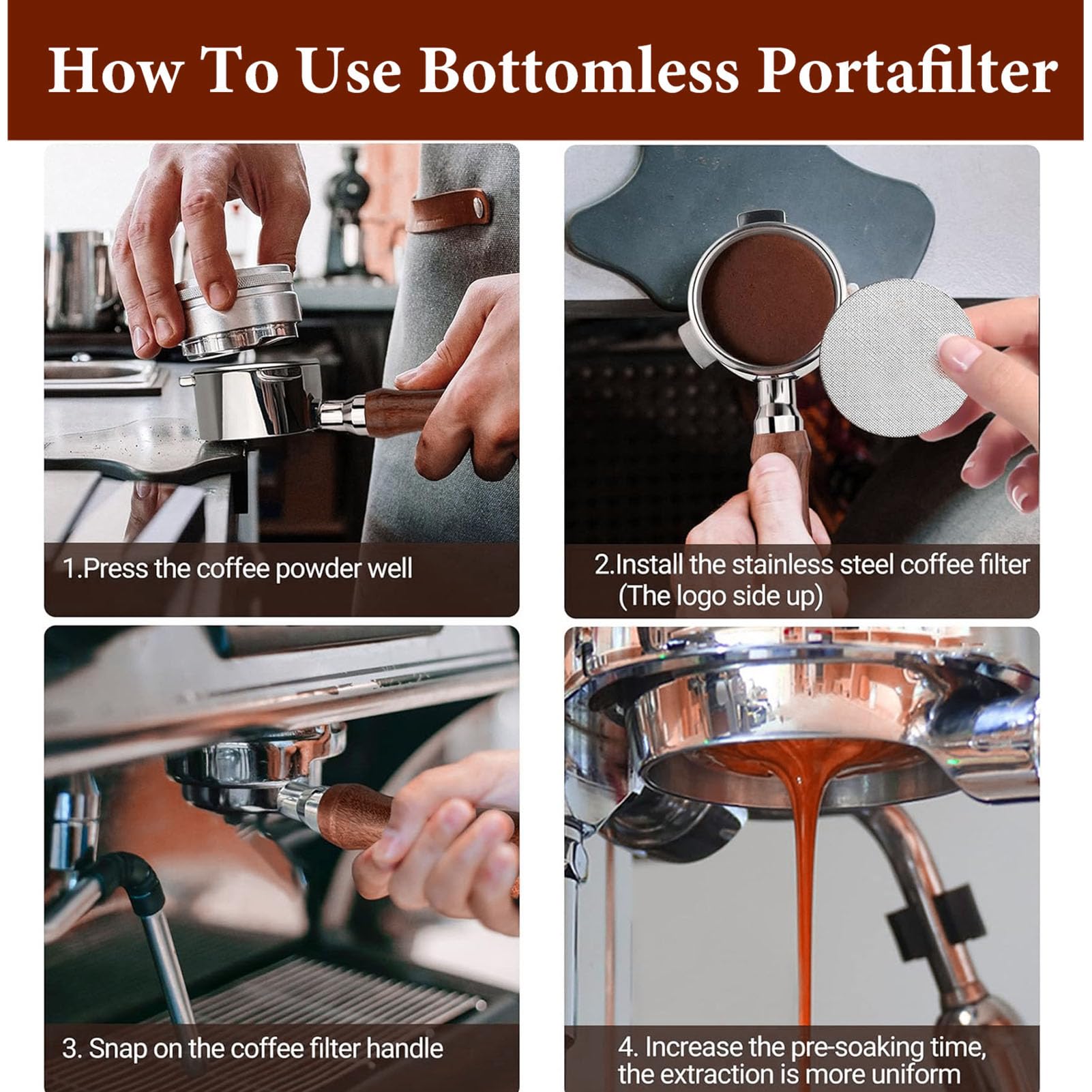 How To Use Bottomless Portafilter

1.Press the coffee powder well

2.Install the stainless steel coffee filter (The logo side up)

3. Snap on the coffee filter handle

4. Increase the pre-soaking time, the extraction is more uniform