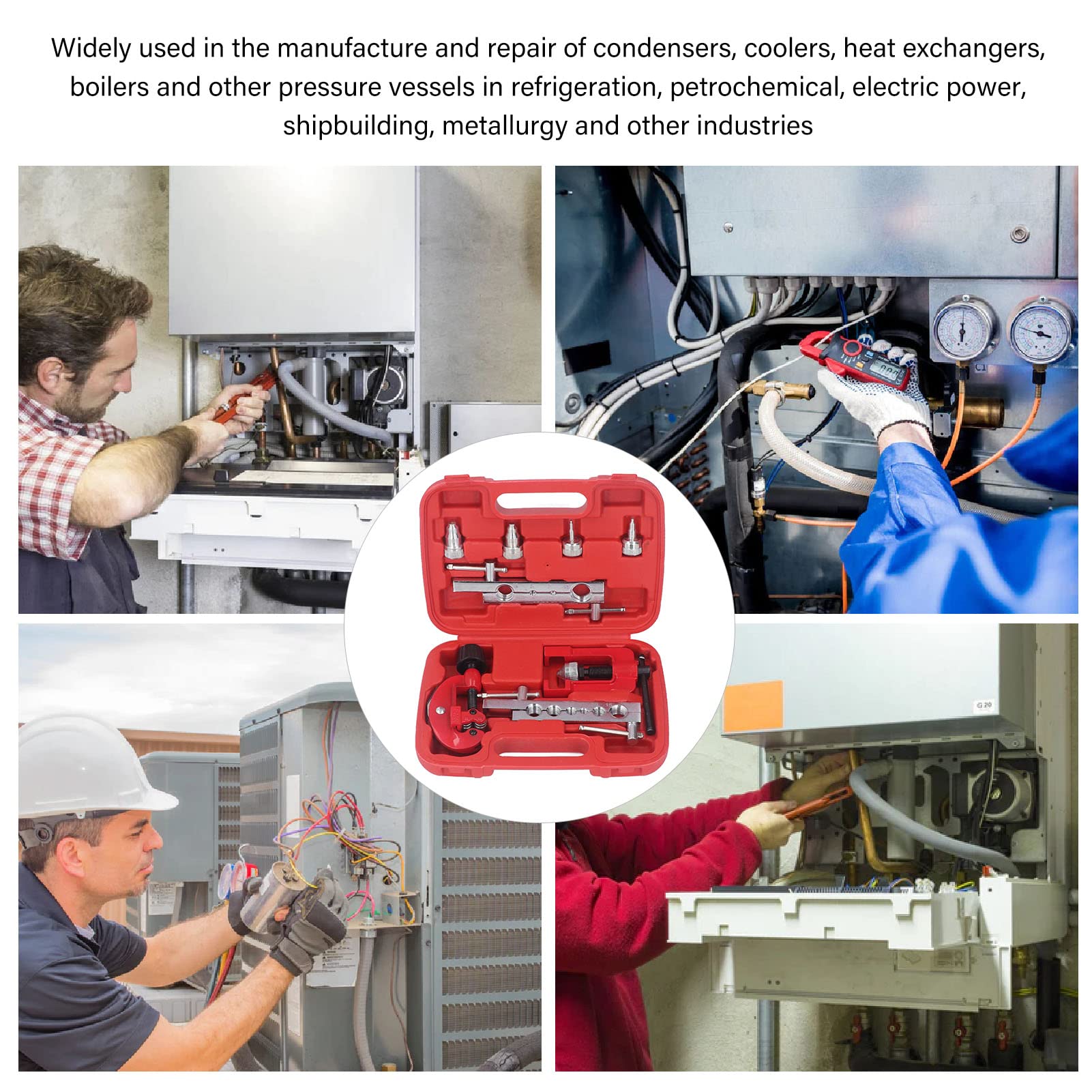 Widely used in the manufacture and repair of condensers, coolers, heat exchangers, boilers and other pressure vessels in refrigeration, petrochemical, electric power, shipbuilding, metallurgy and other industries

G 20