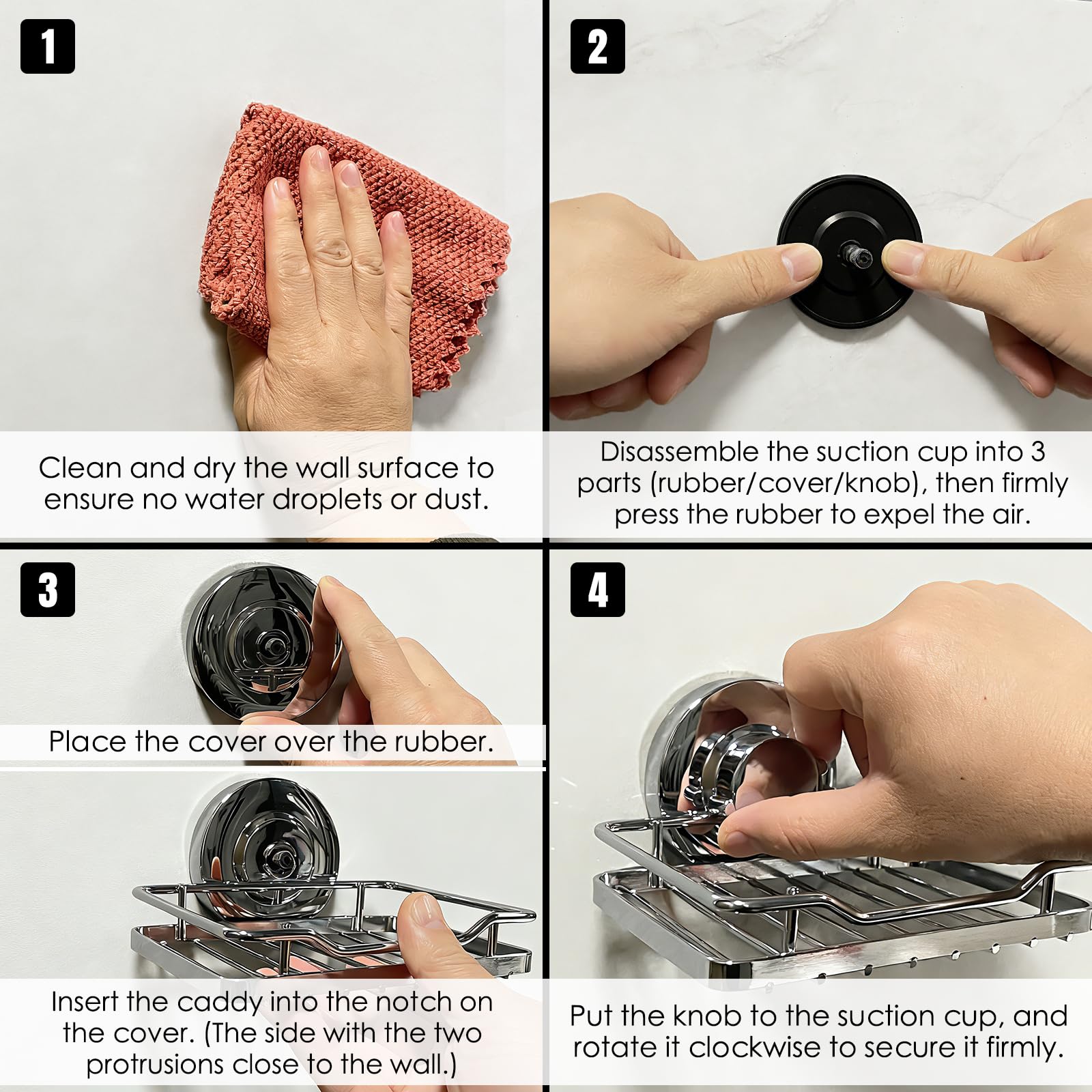 1

Clean and dry the wall surface to ensure no water droplets or dust.

2

Disassemble the suction cup into 3 parts (rubber/cover/knob), then firmly press the rubber to expel the air.

3

Place the cover over the rubber.

Insert the caddy into the notch on the cover. (The side with the two protrusions close to the wall.)

4

Put the knob to the suction cup, and rotate it clockwise to secure it firmly.