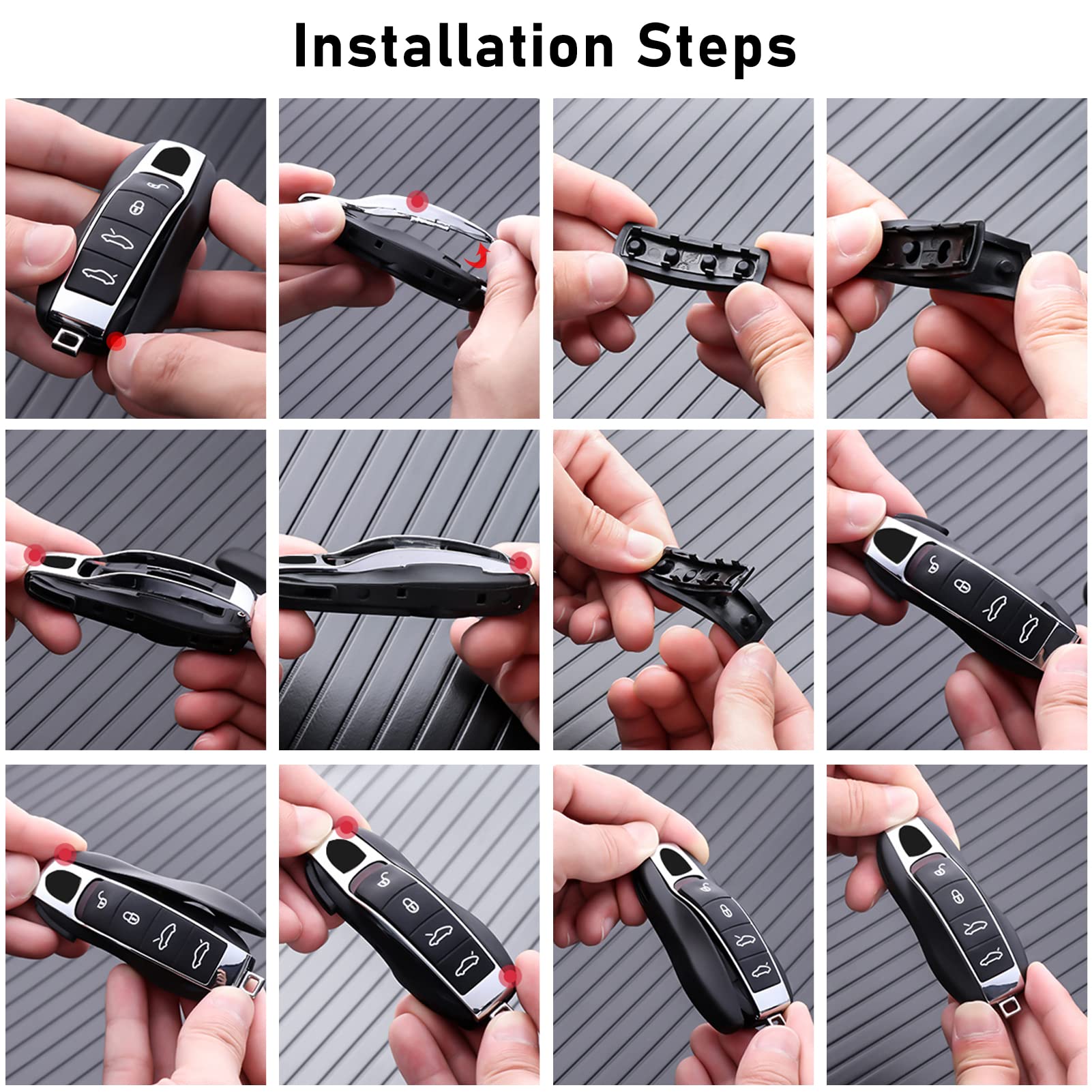 Installation Steps